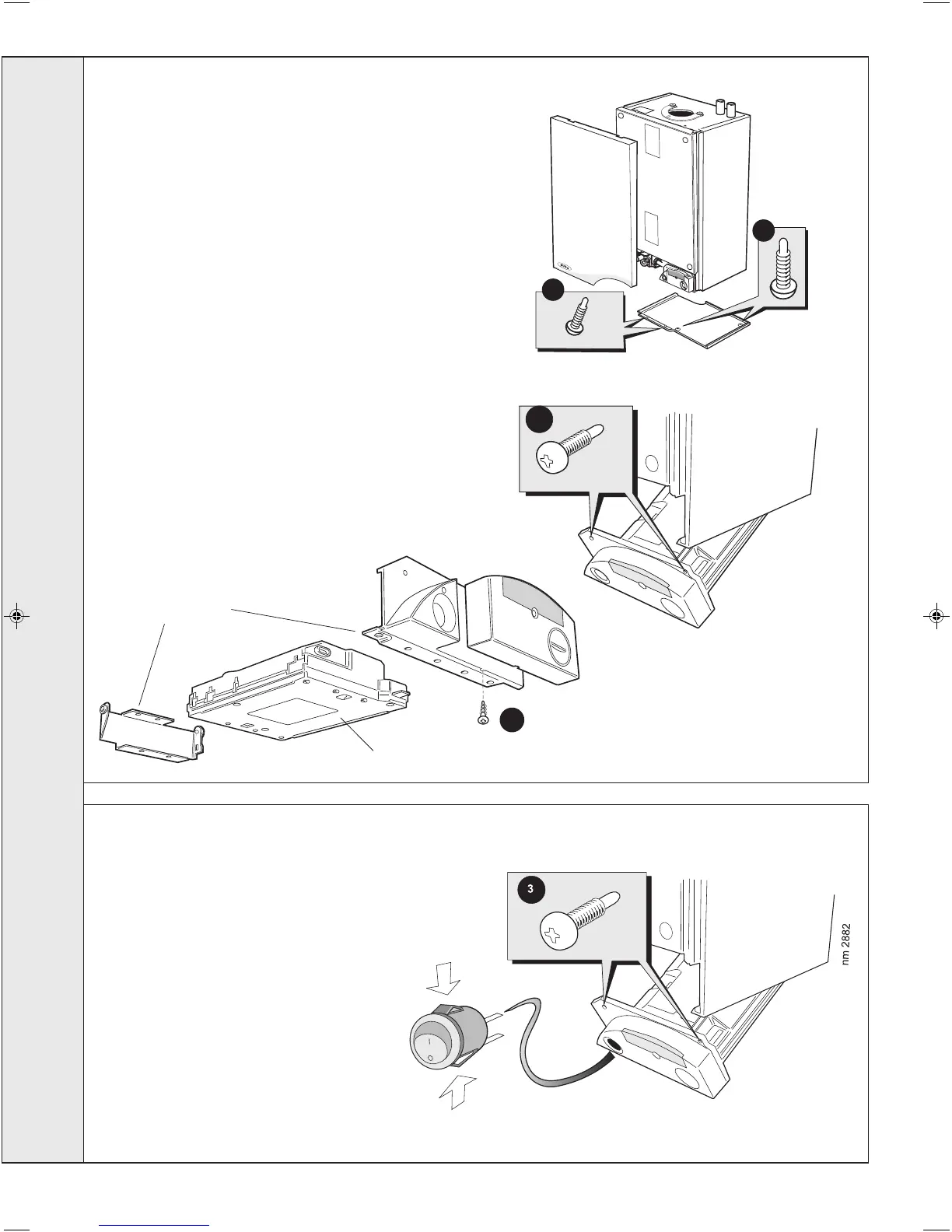 3

nm 2882