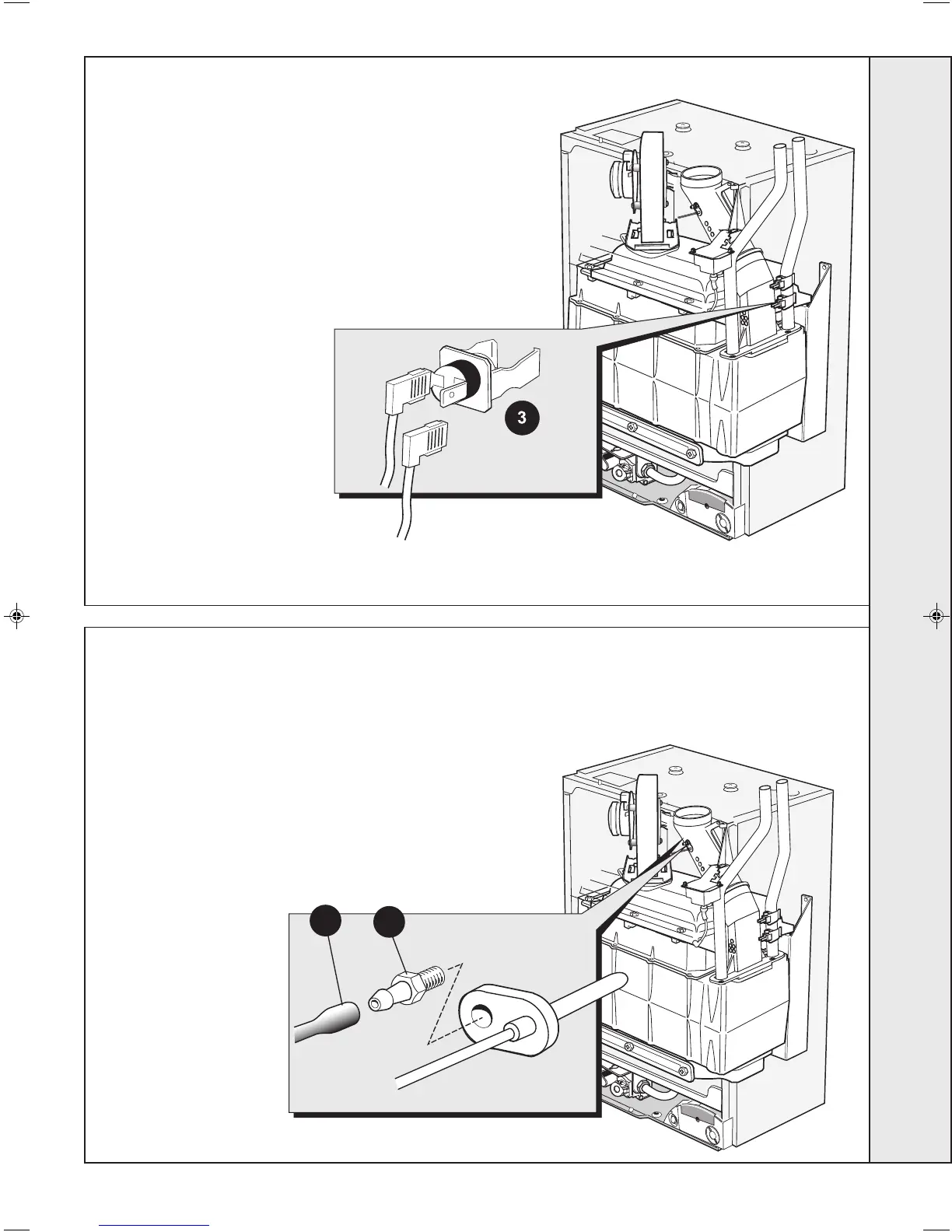 3