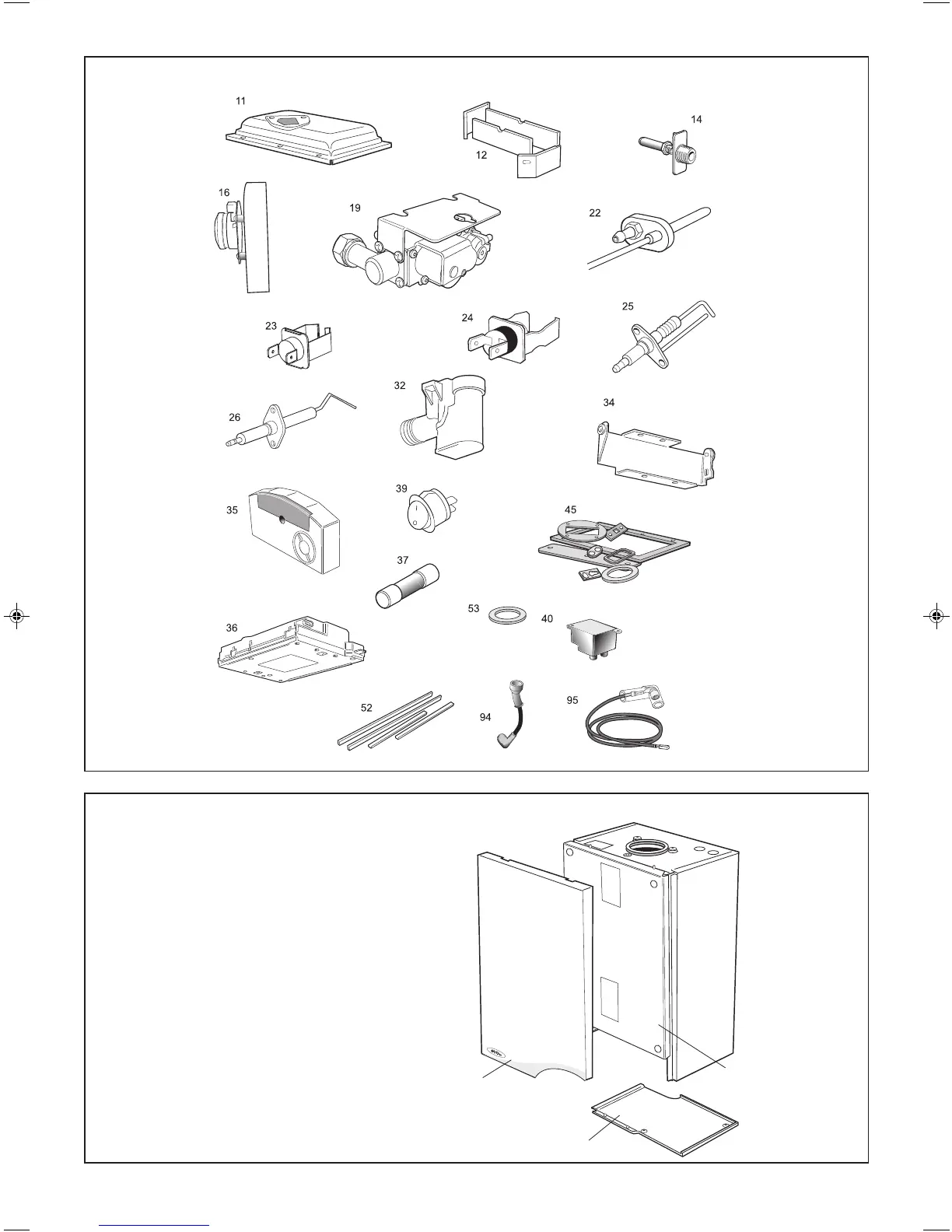 11
12
14
16
19
22
23
24
25
26
32
34
35
39
45
37
53
40
36
52
94
95