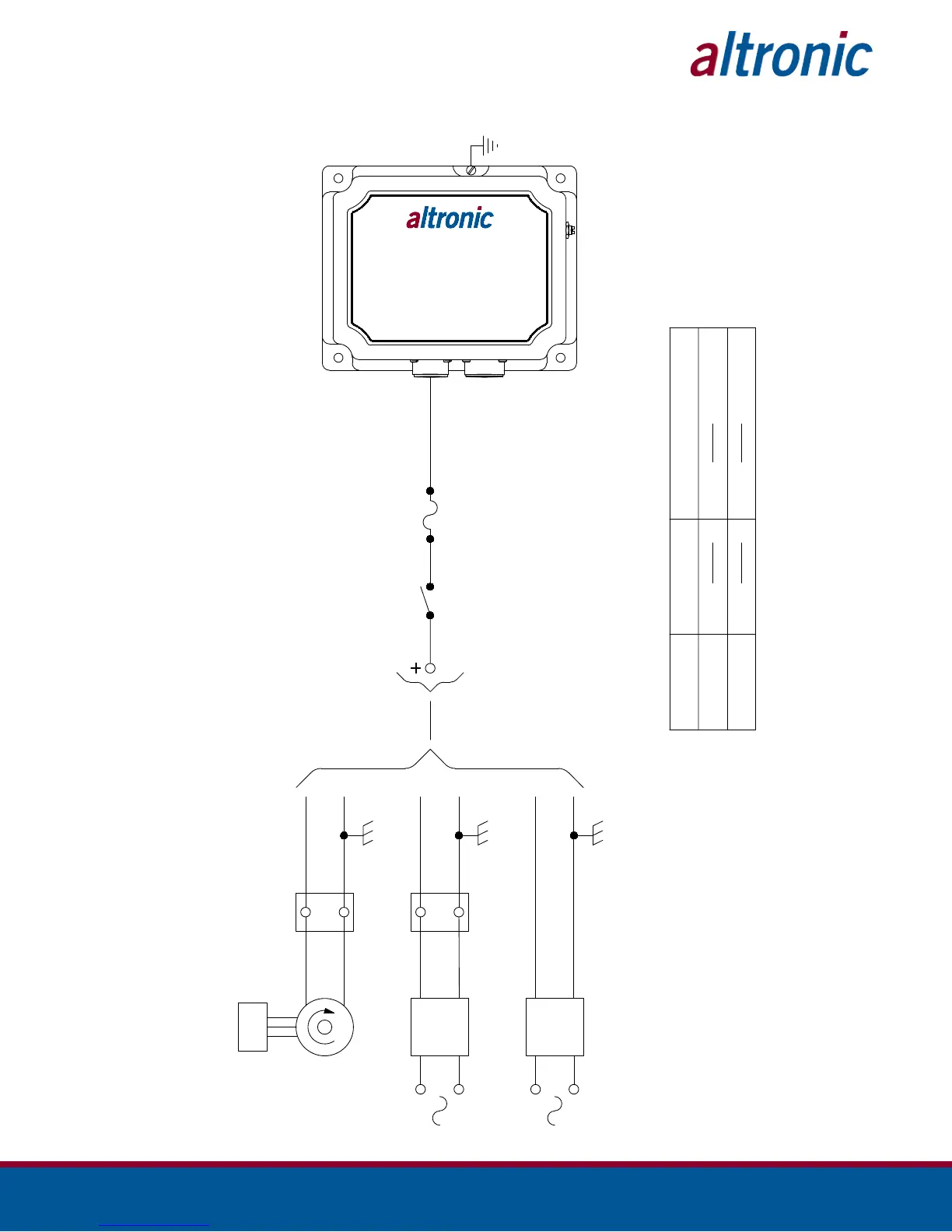 altronic

altronic

+