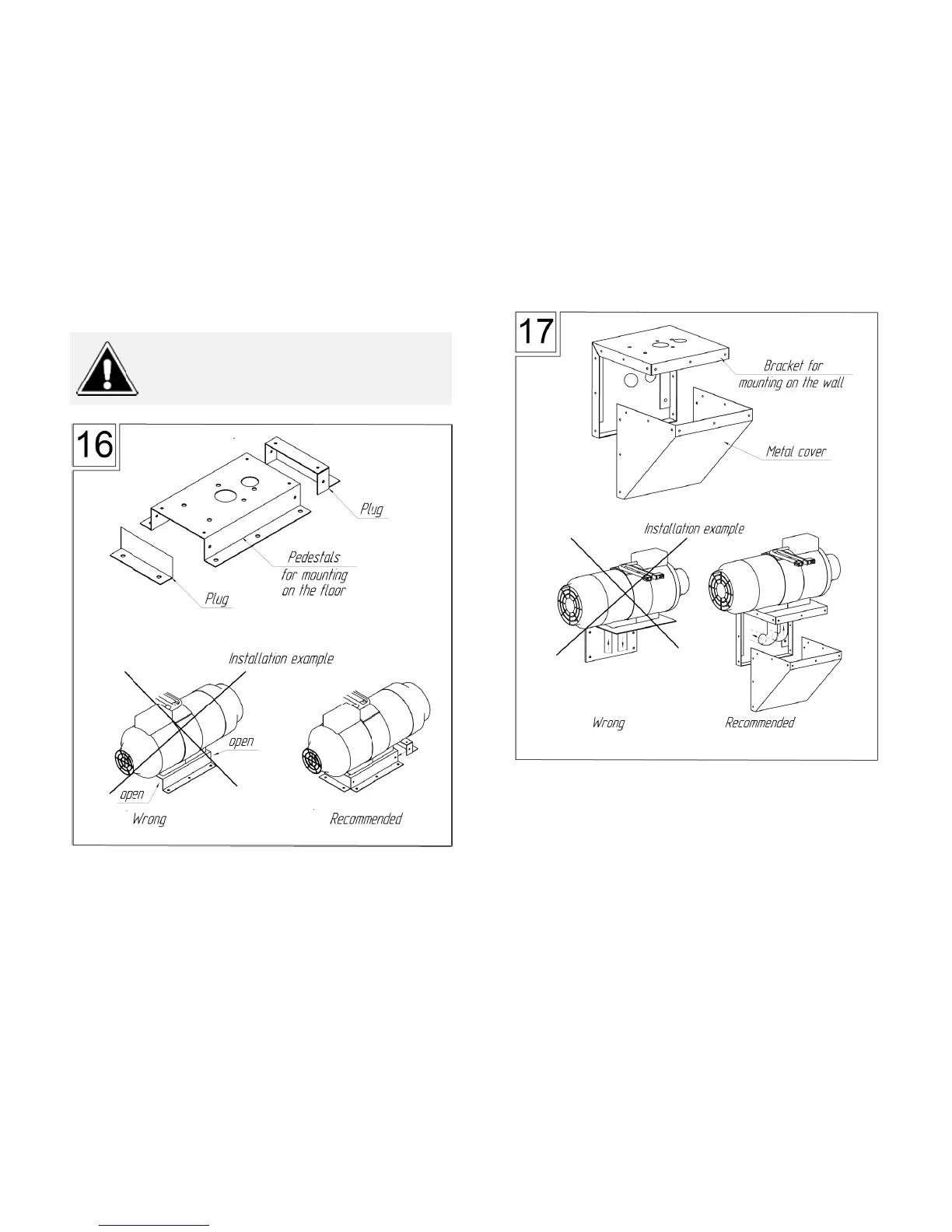 16

Plug

Pedestals for mounting on the floor

Plug

Installation example

open

open

Wrong

Recommended

17

Bracket for mounting on the wall

Metal cover

Installation example

Wrong

Recommended