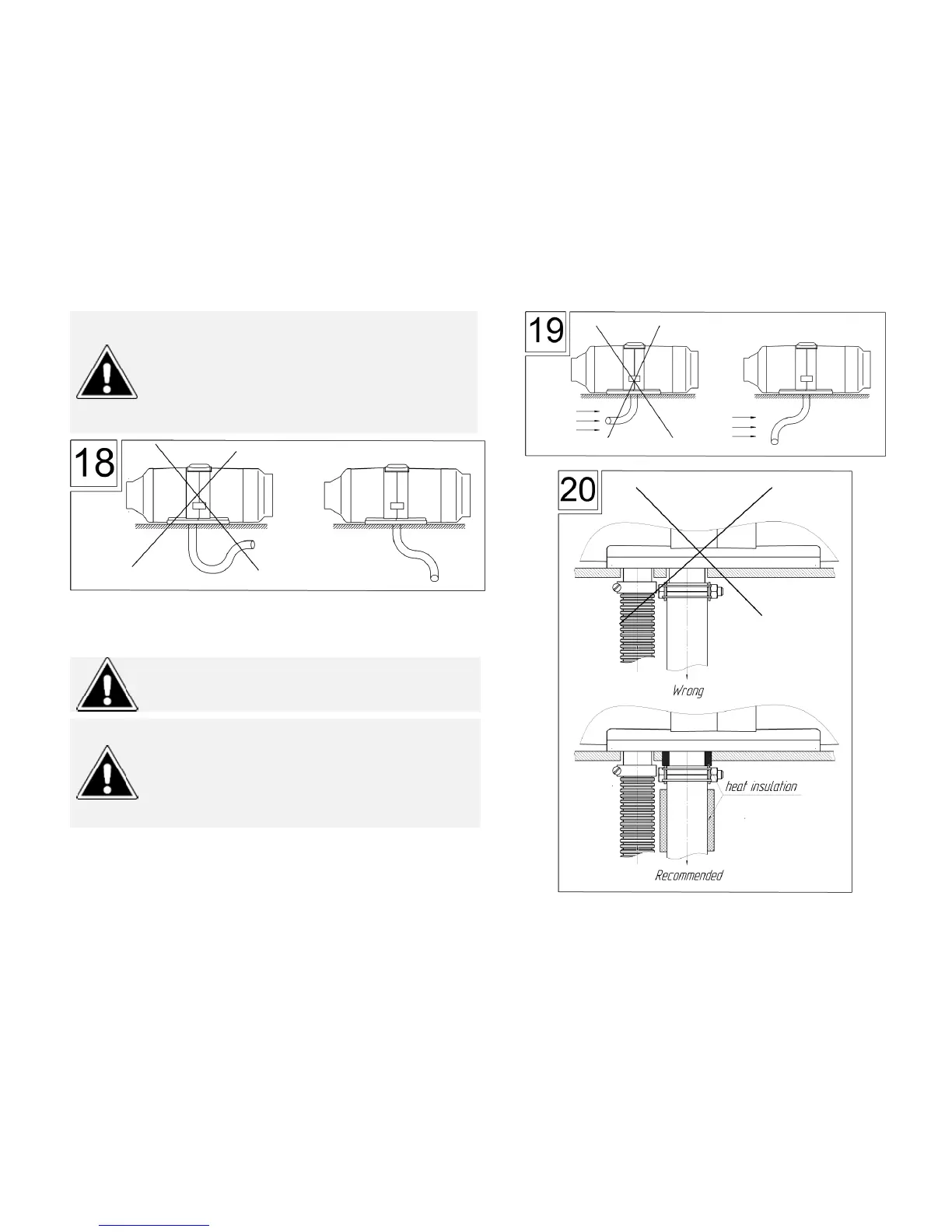 18

19

20

Wrong

heat insulation

Recommended