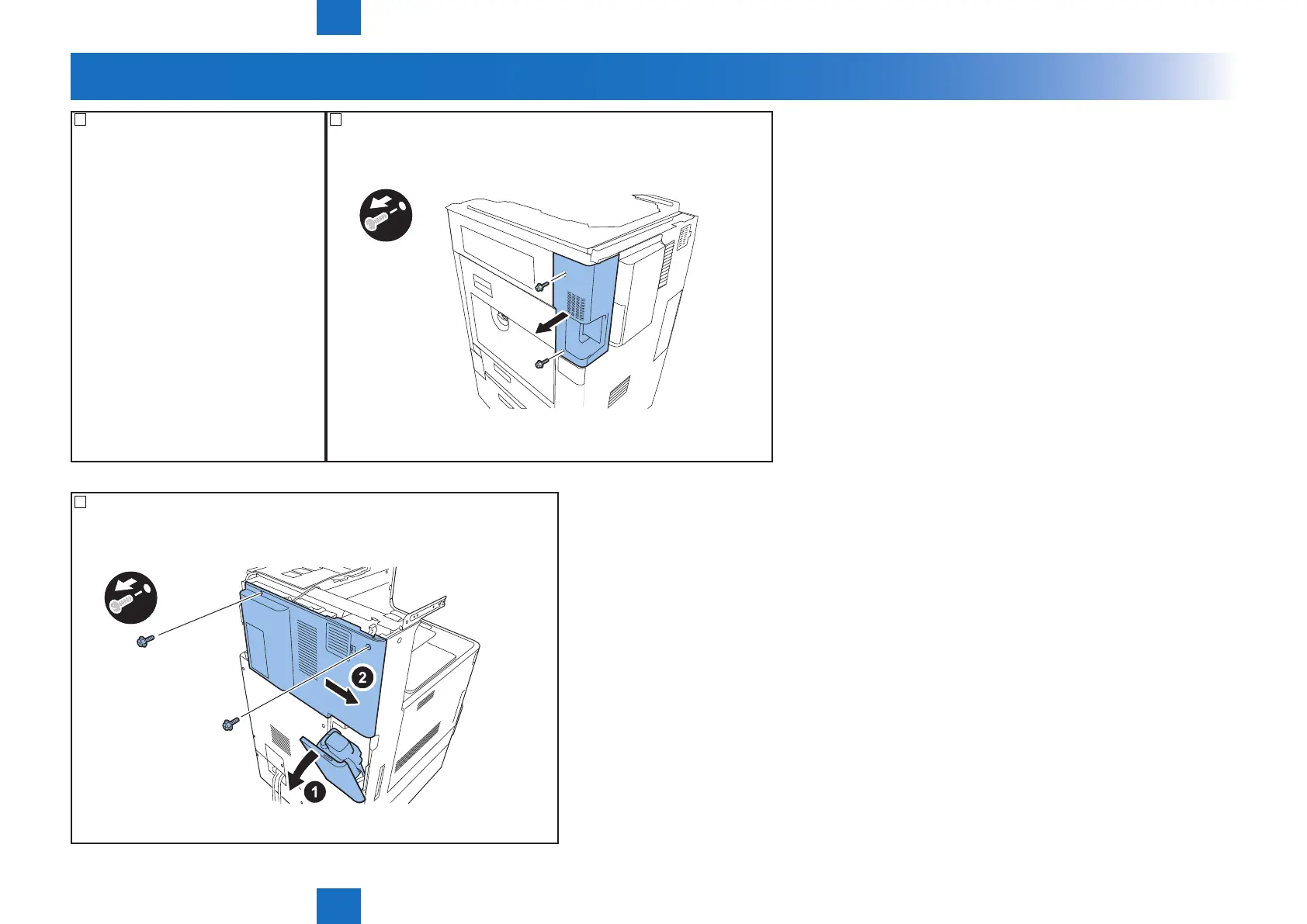 2

1