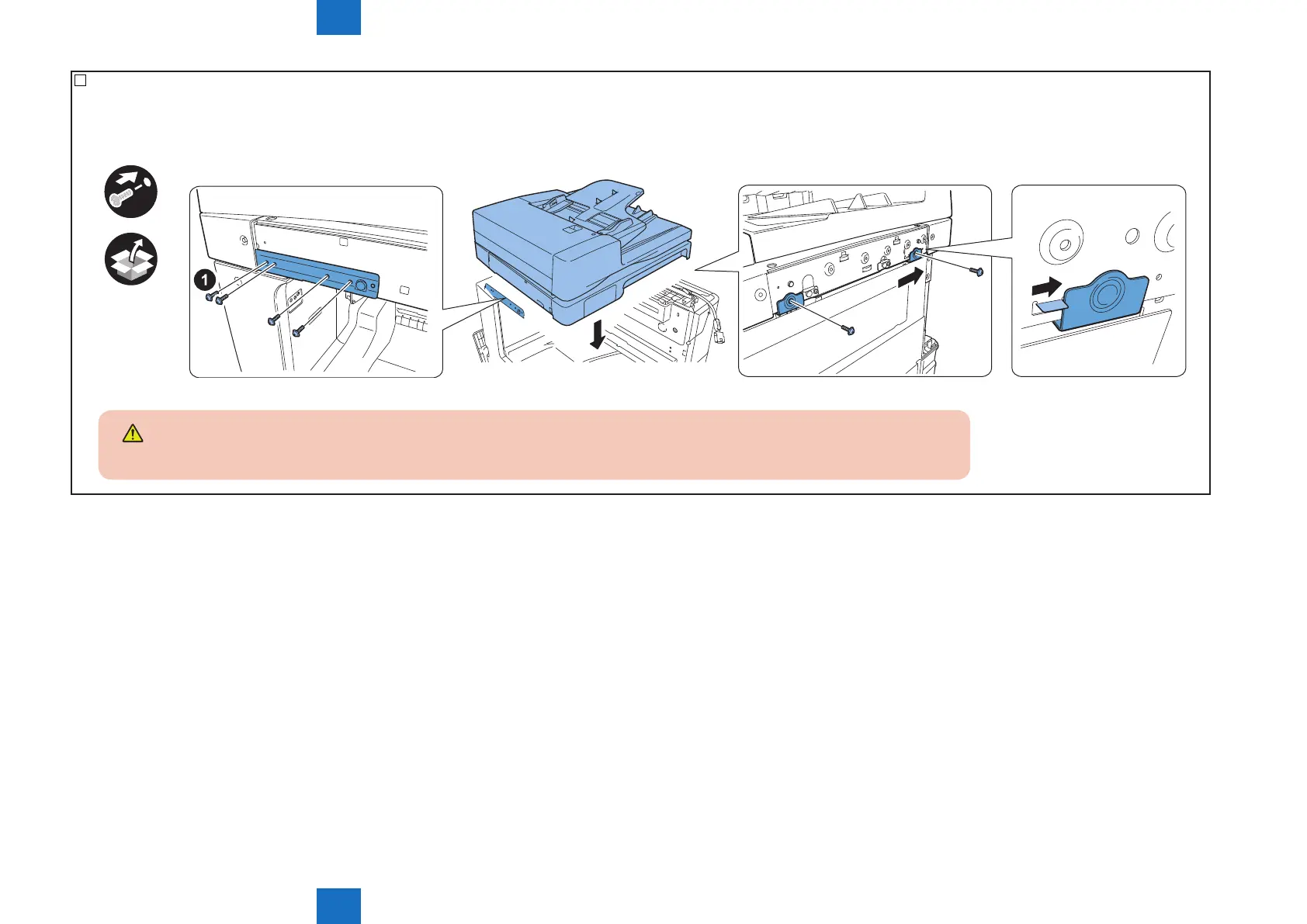 1