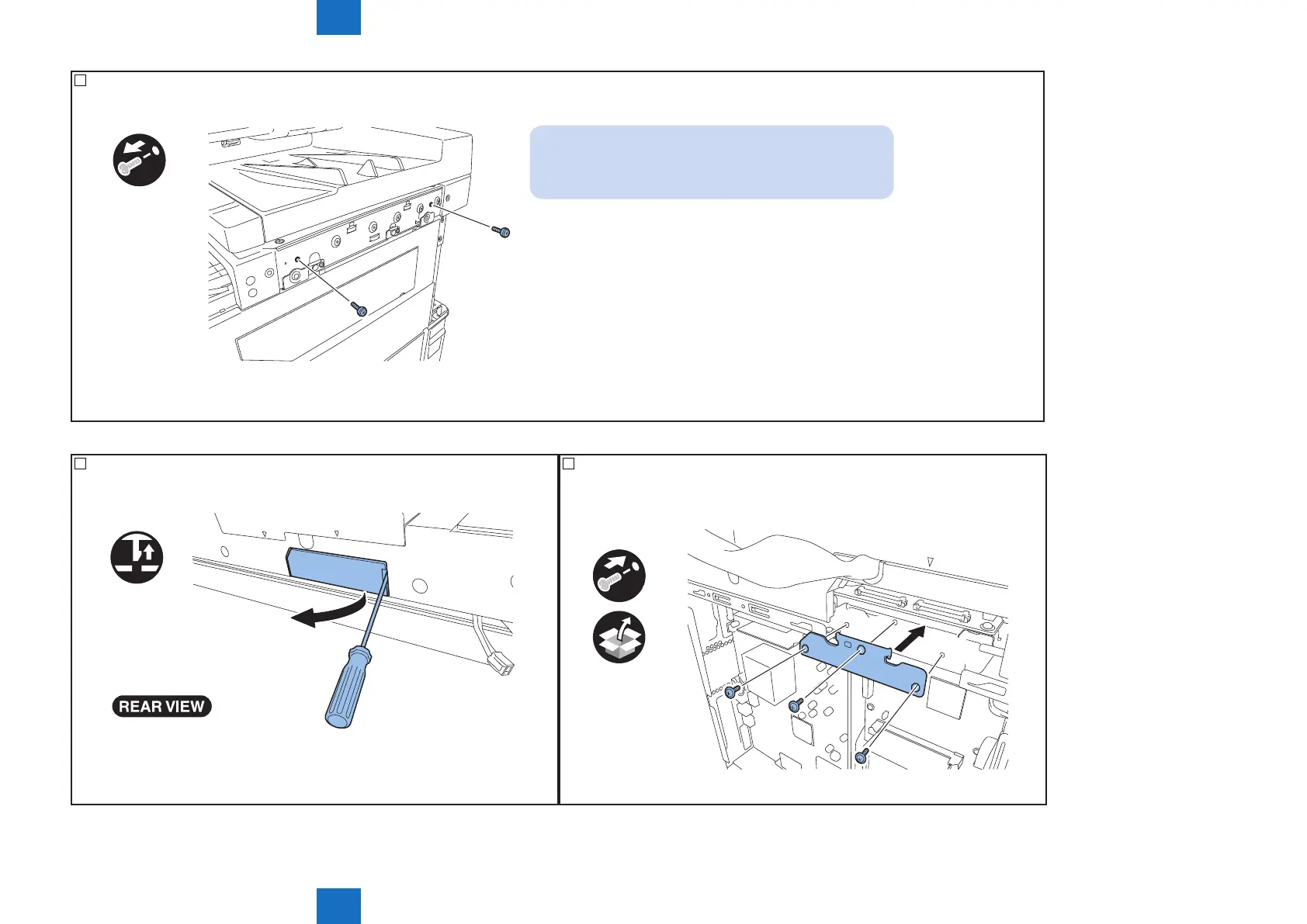 REAR VIEW