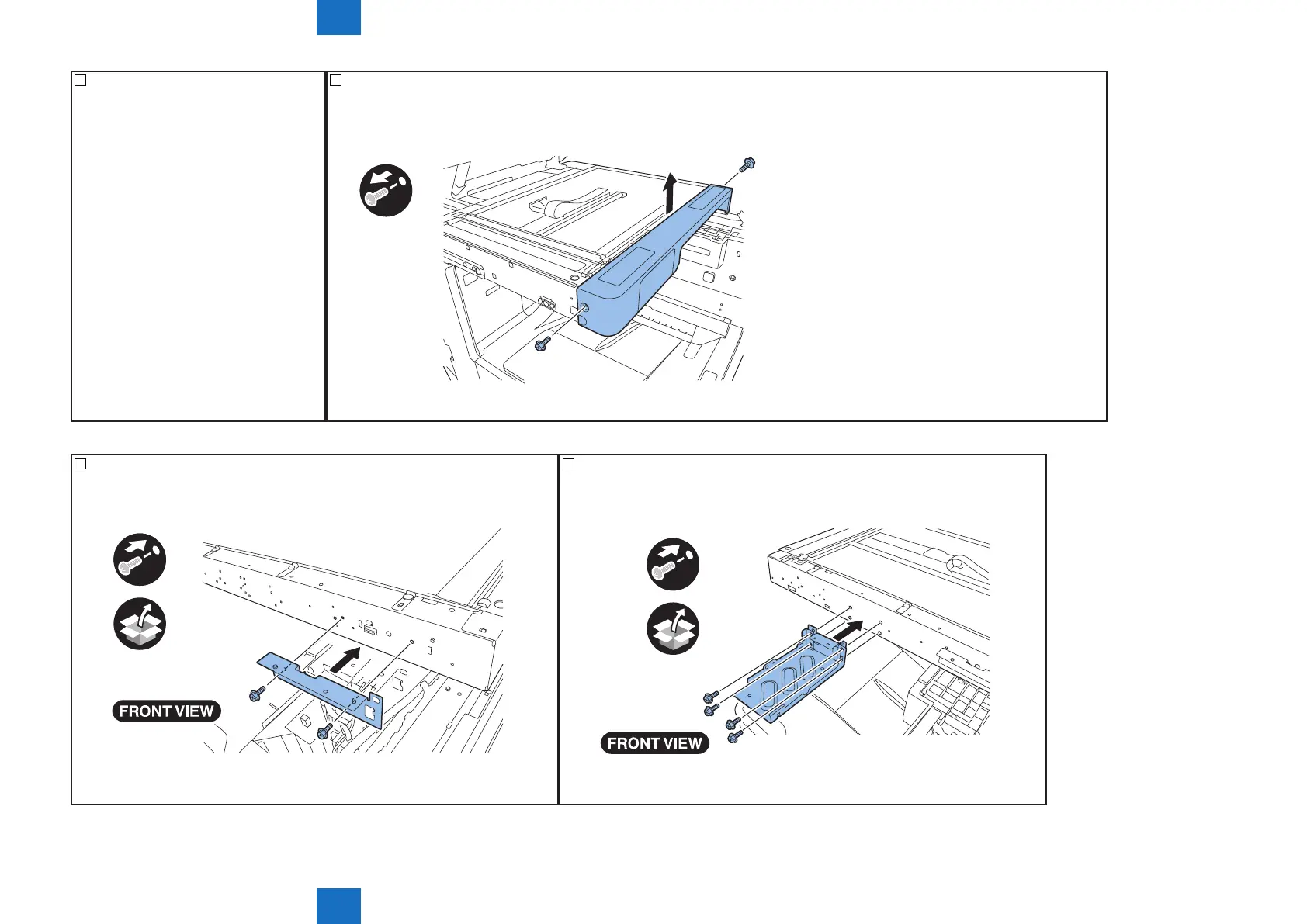 FRONT VIEW

FRONT VIEW