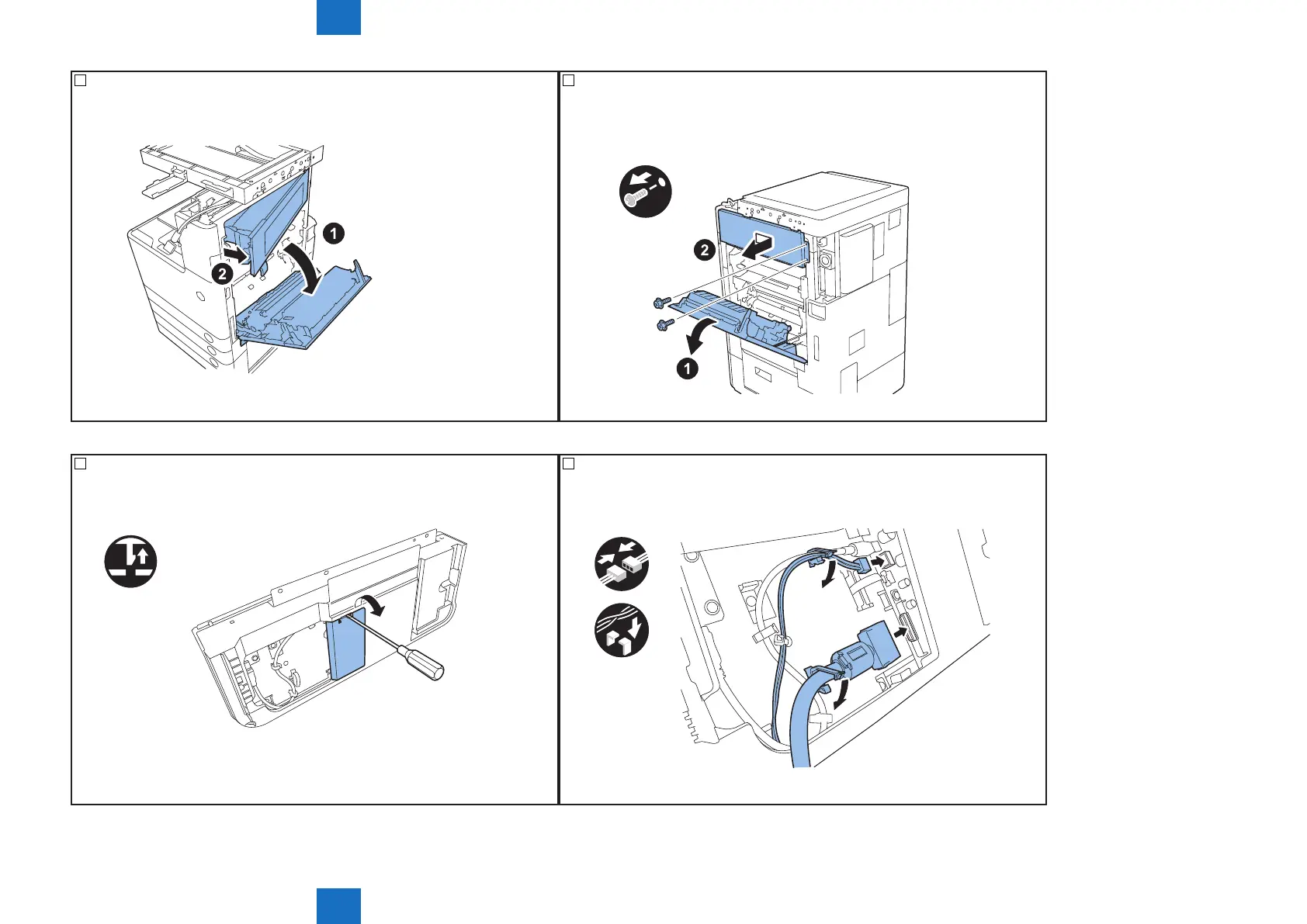 1
2
2
1