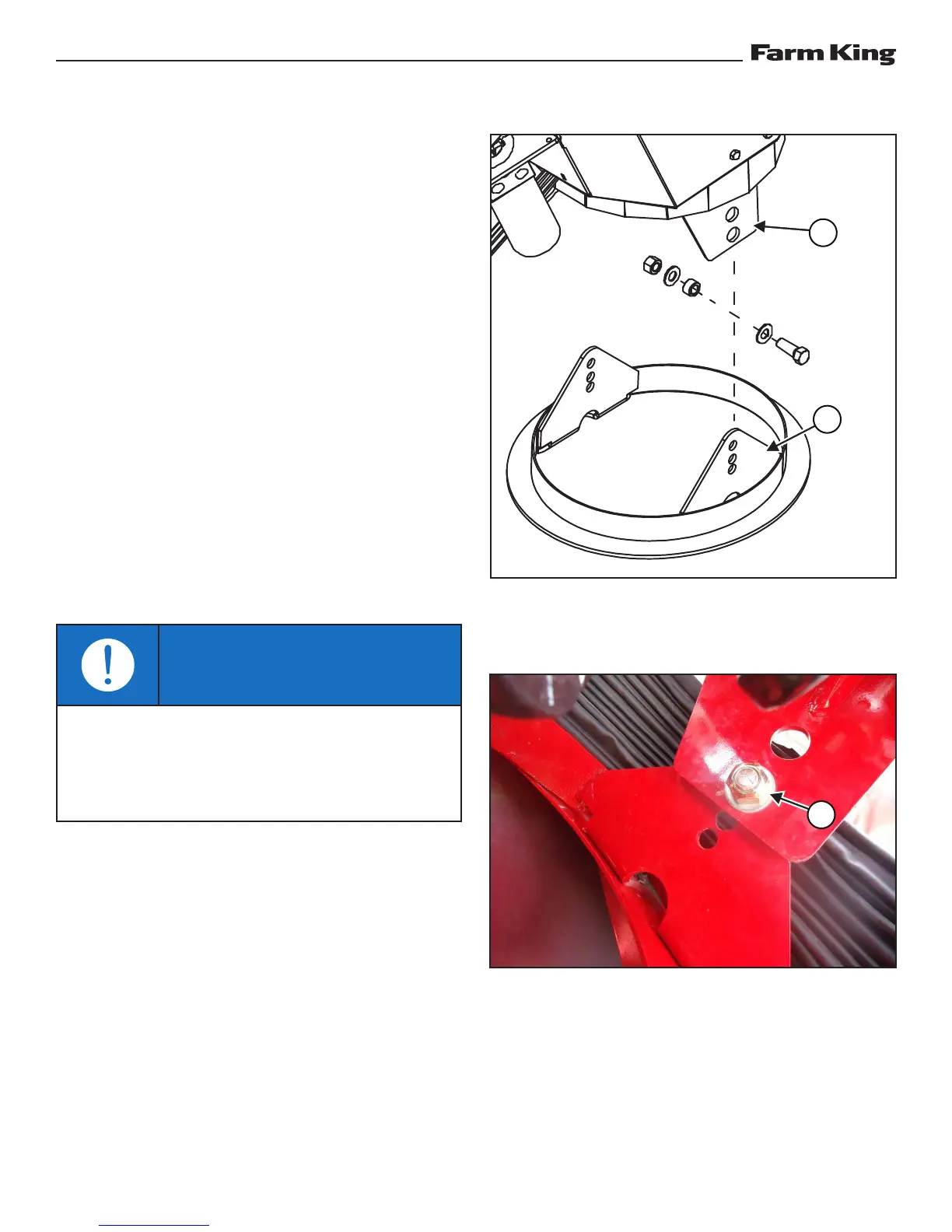 Farm King