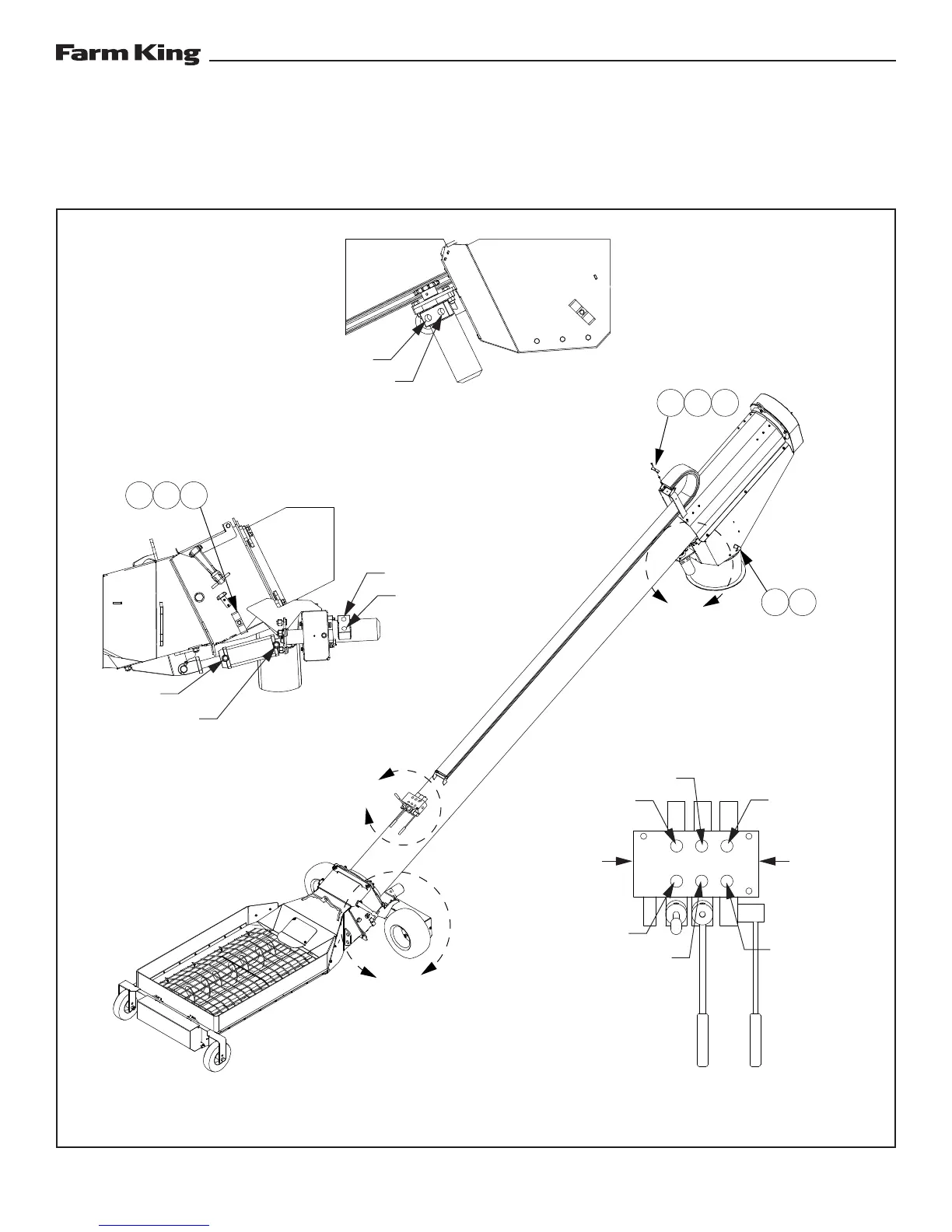 Farm King