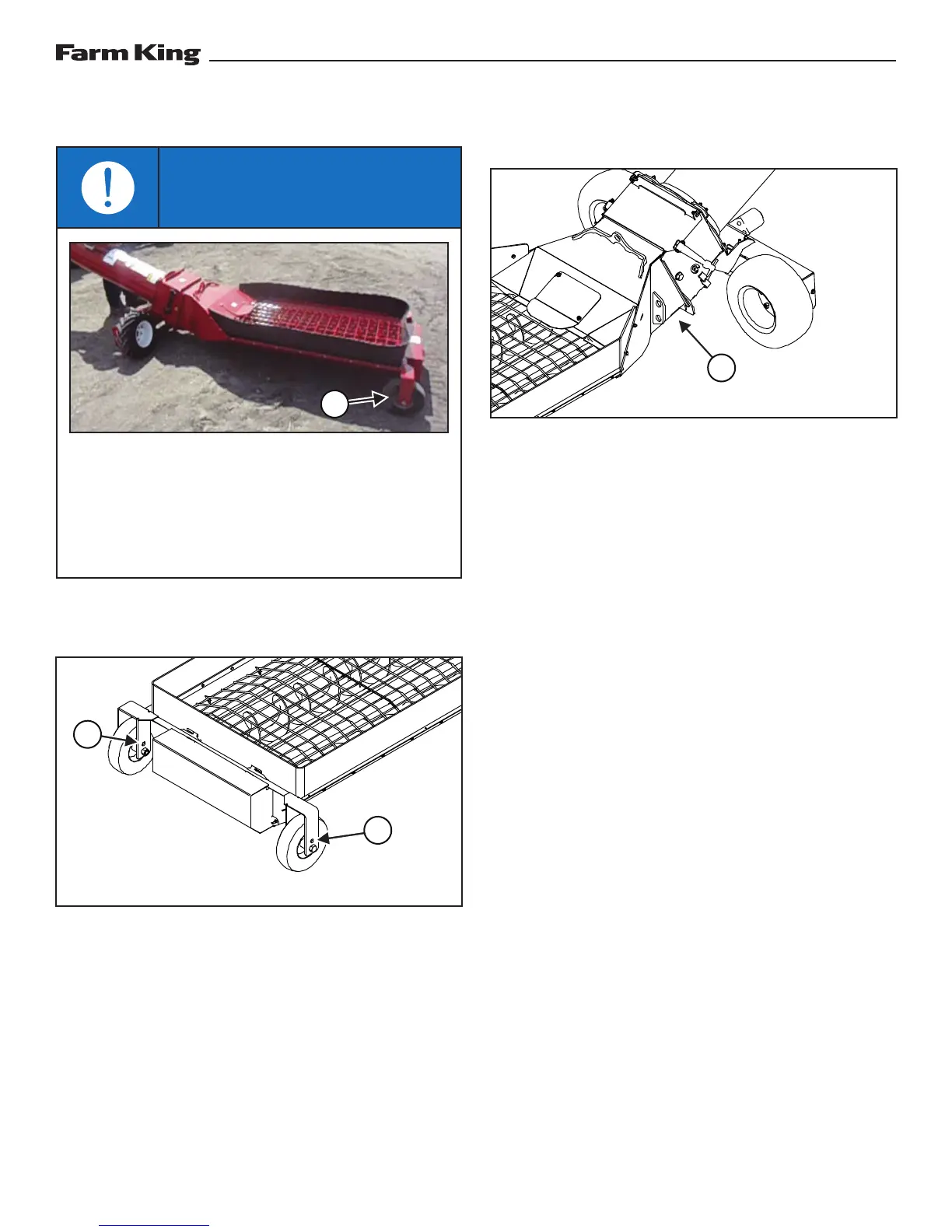 Farm King