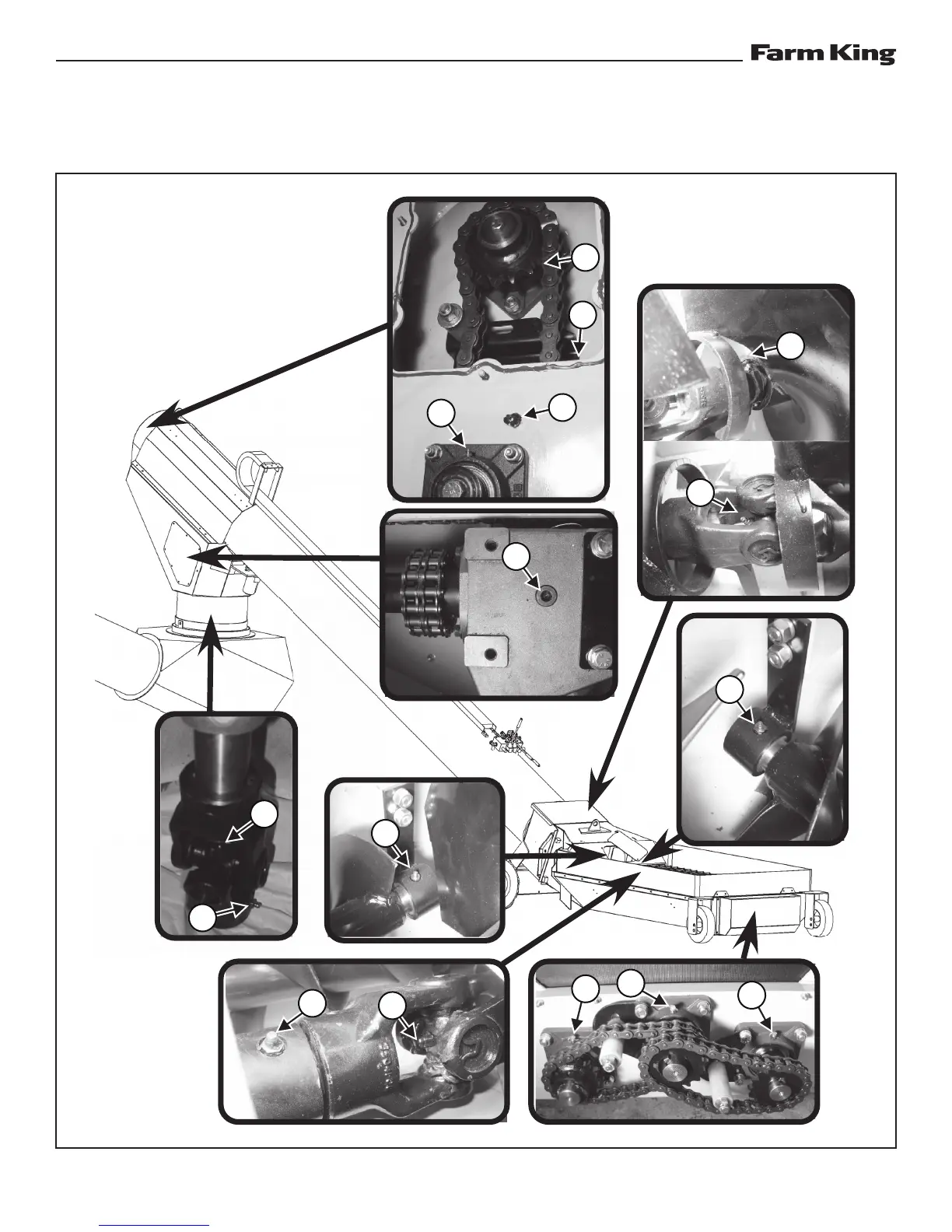 Farm King