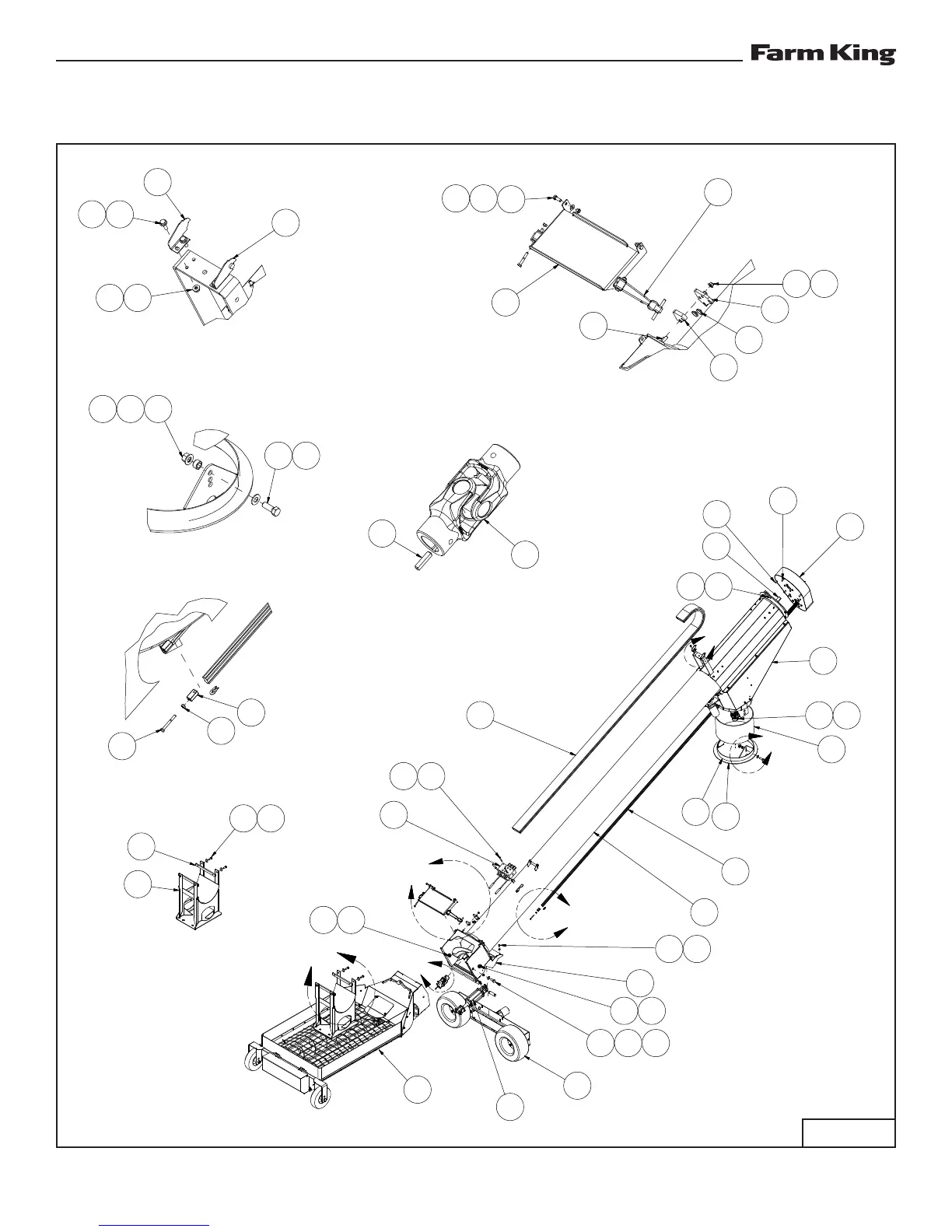 Farm King