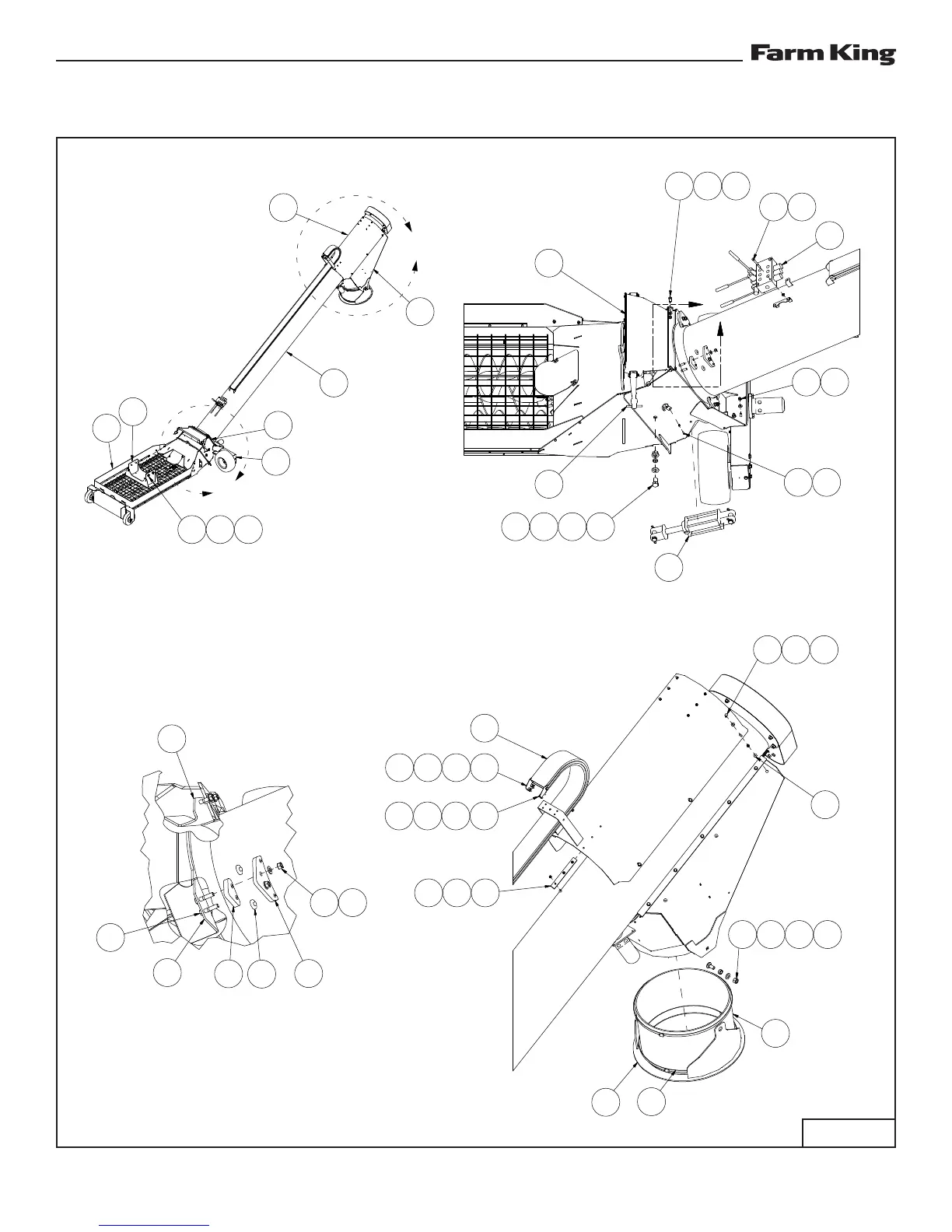 Farm King