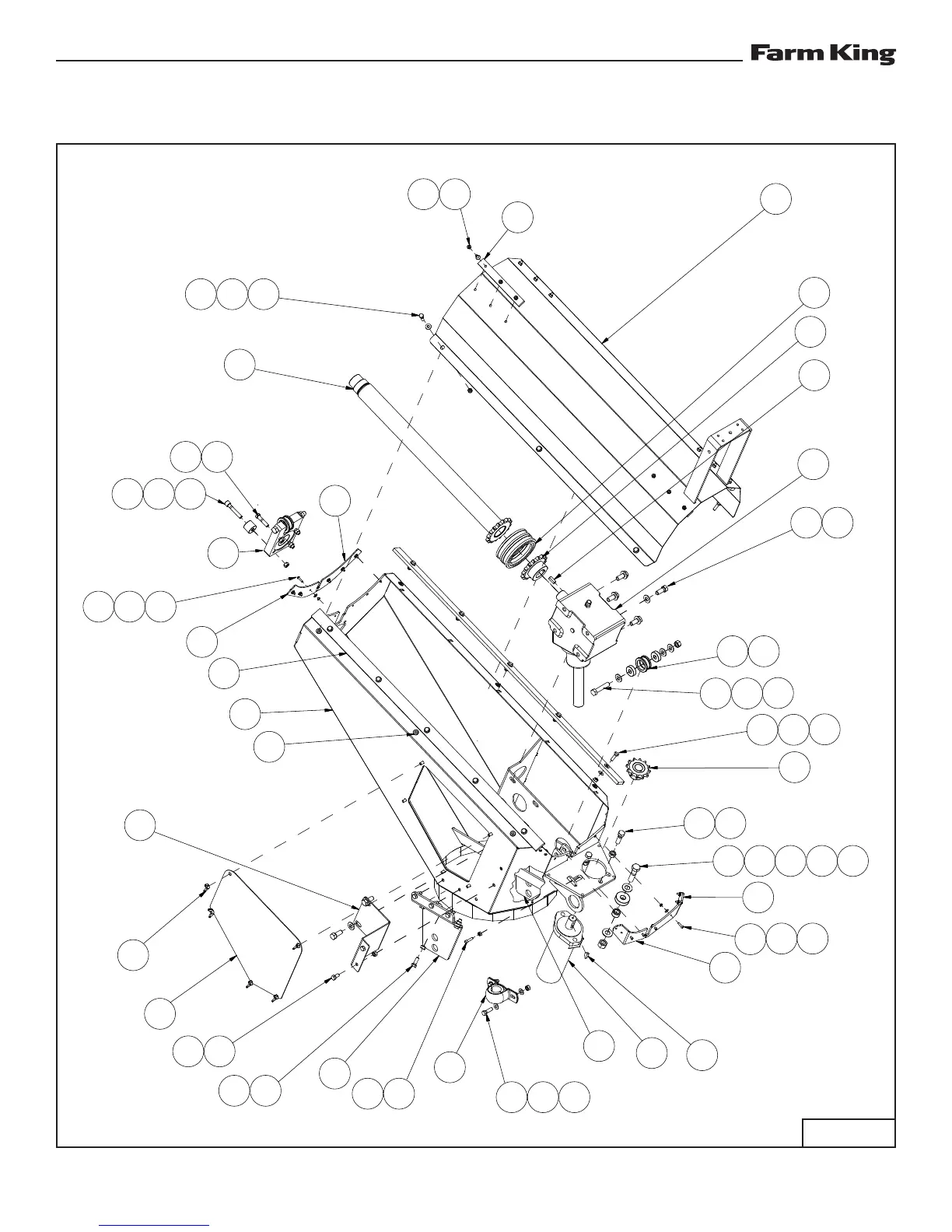 Farm King