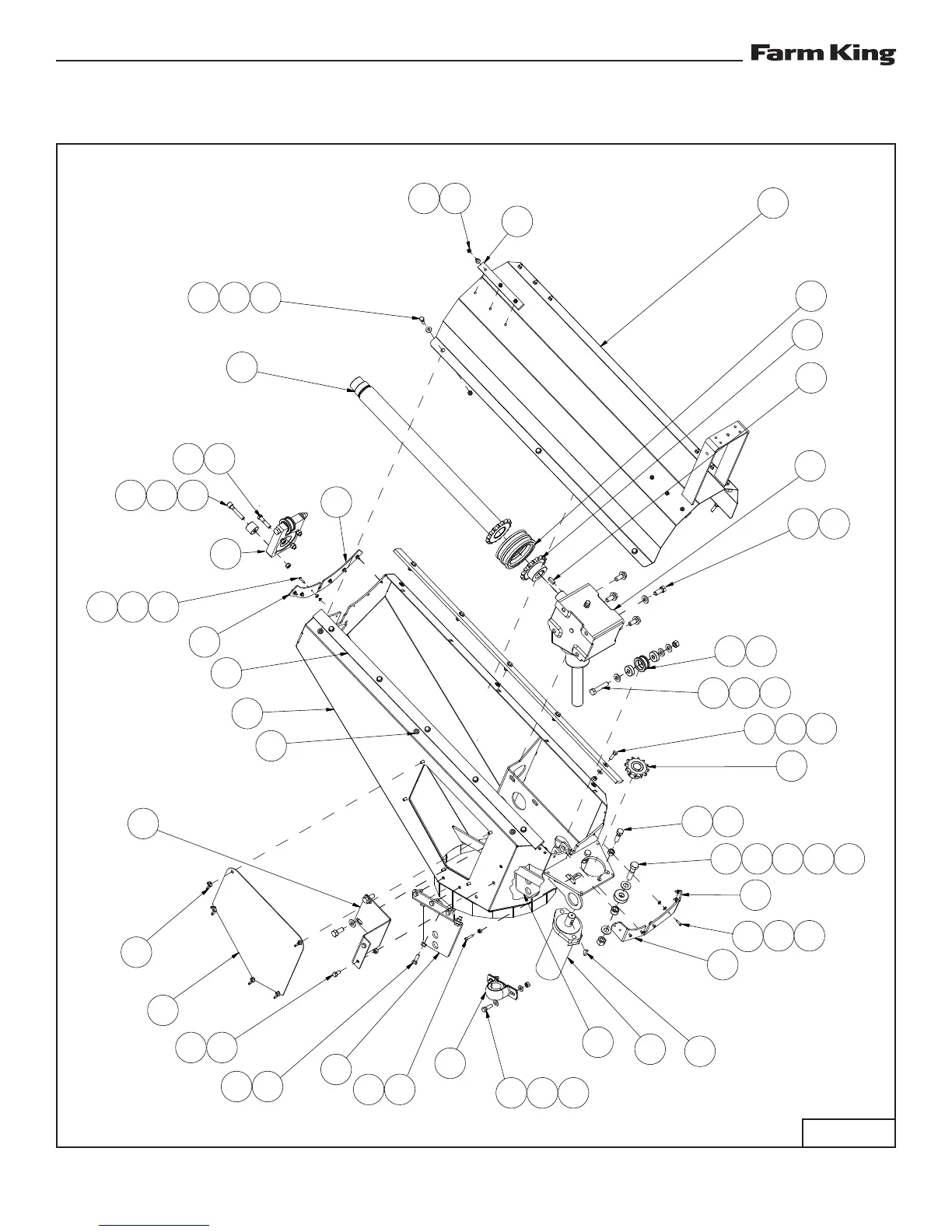 Farm King