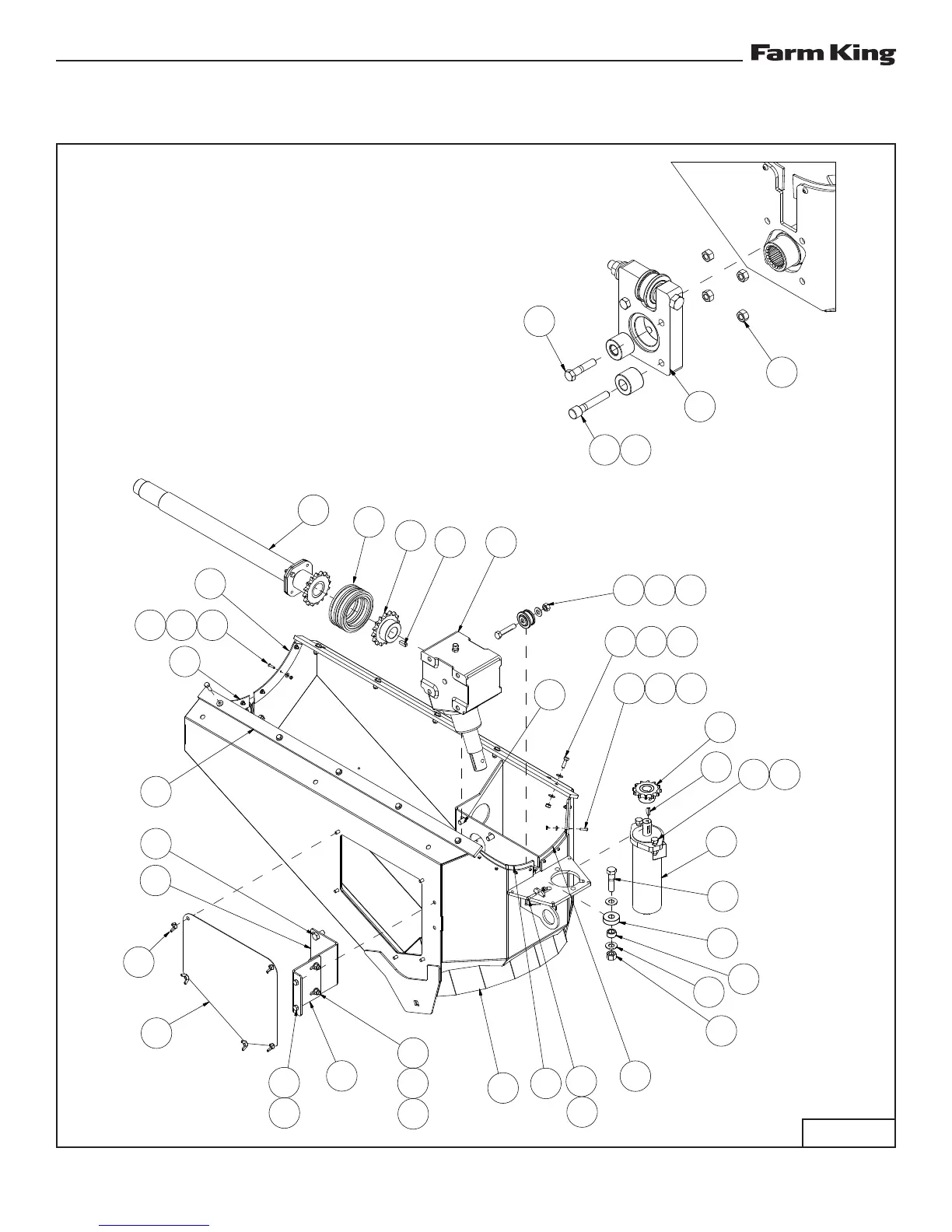 Farm King