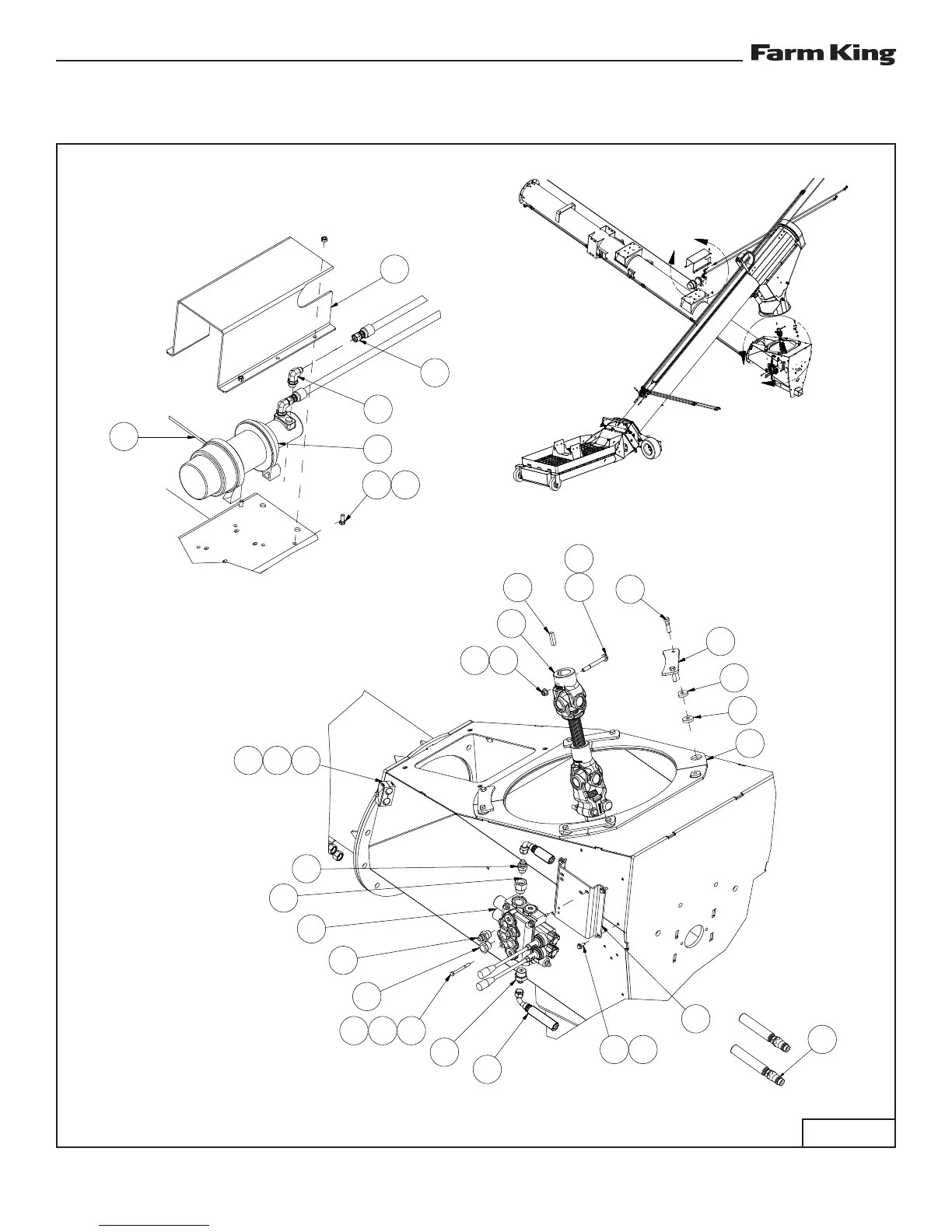 Farm King