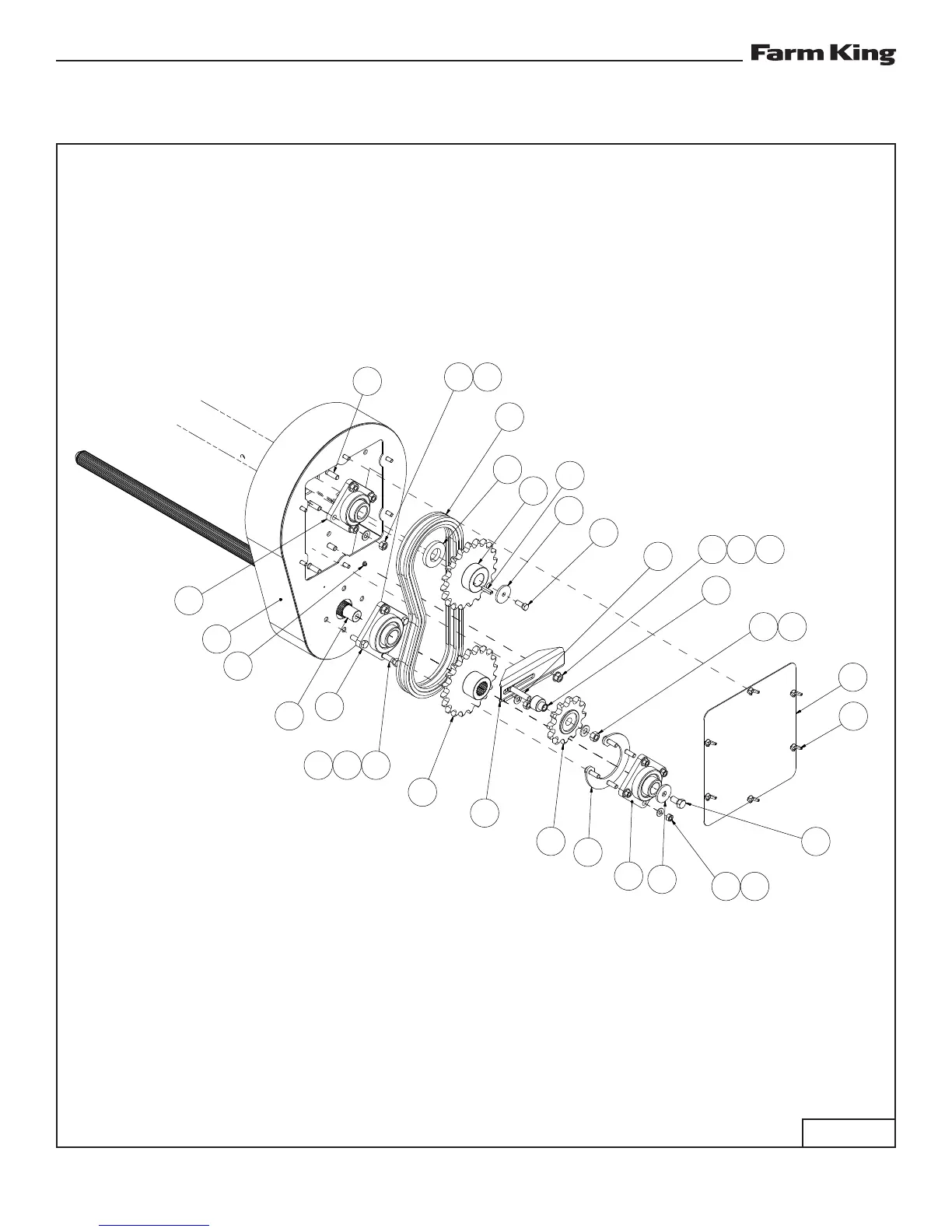 Farm King