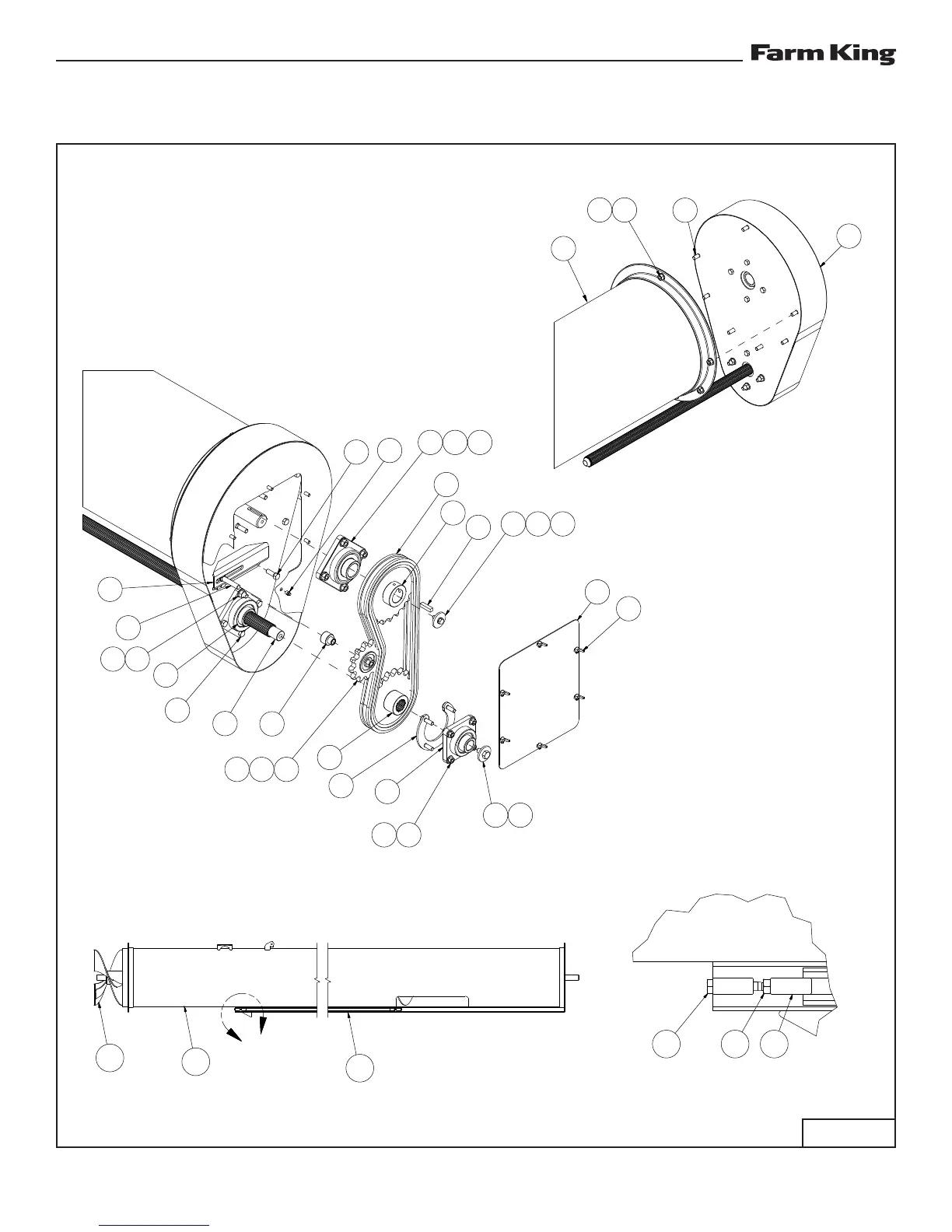 Farm King