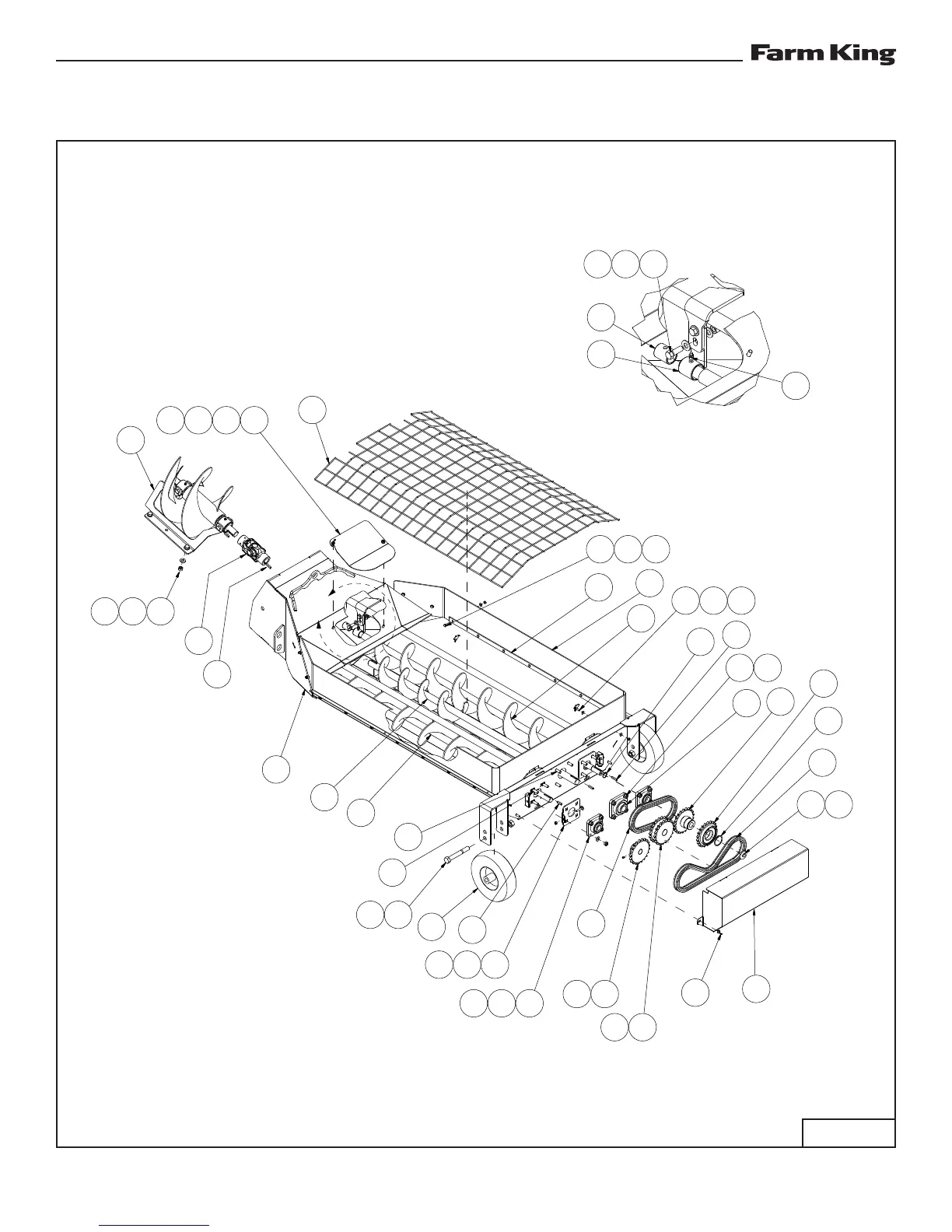 Farm King