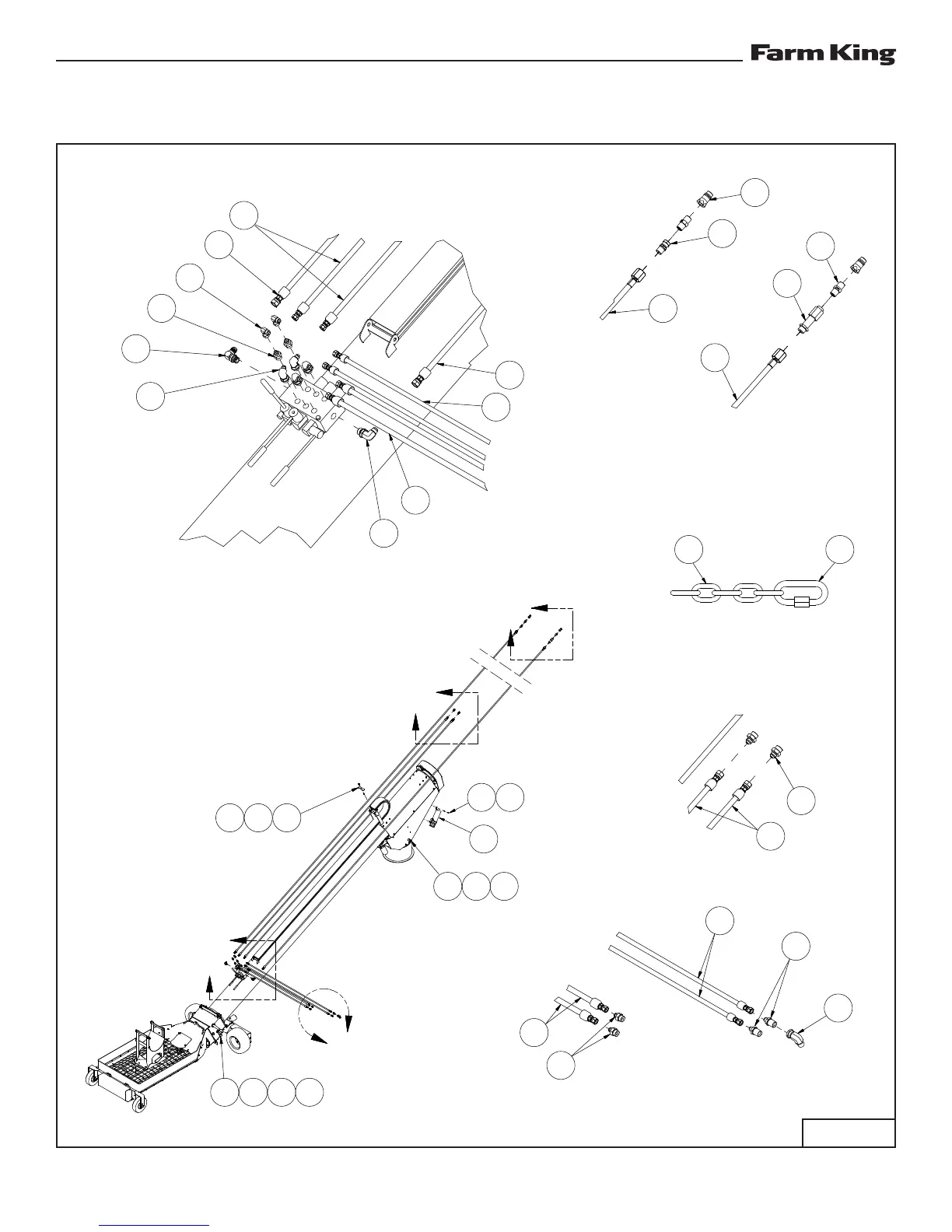 Farm King