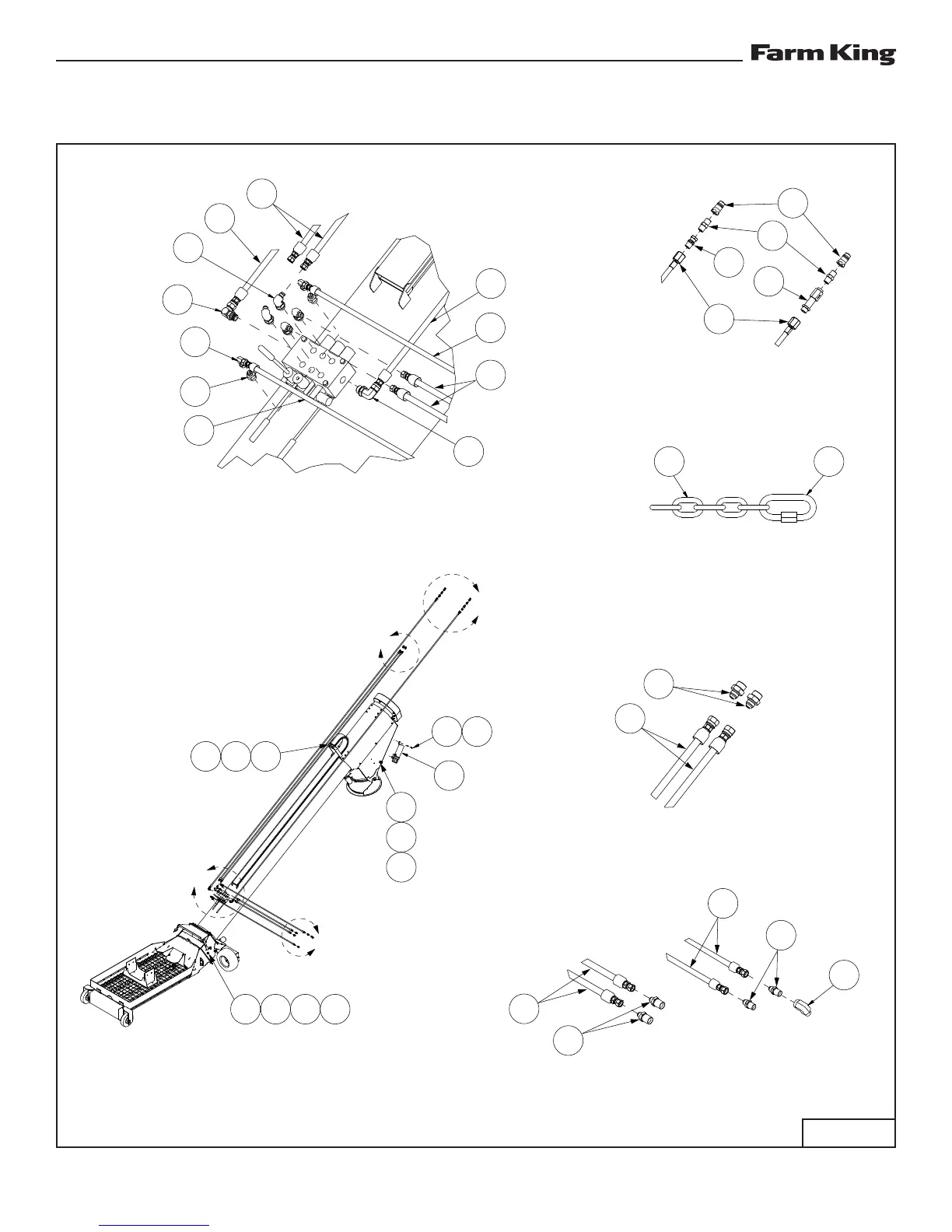 Farm King