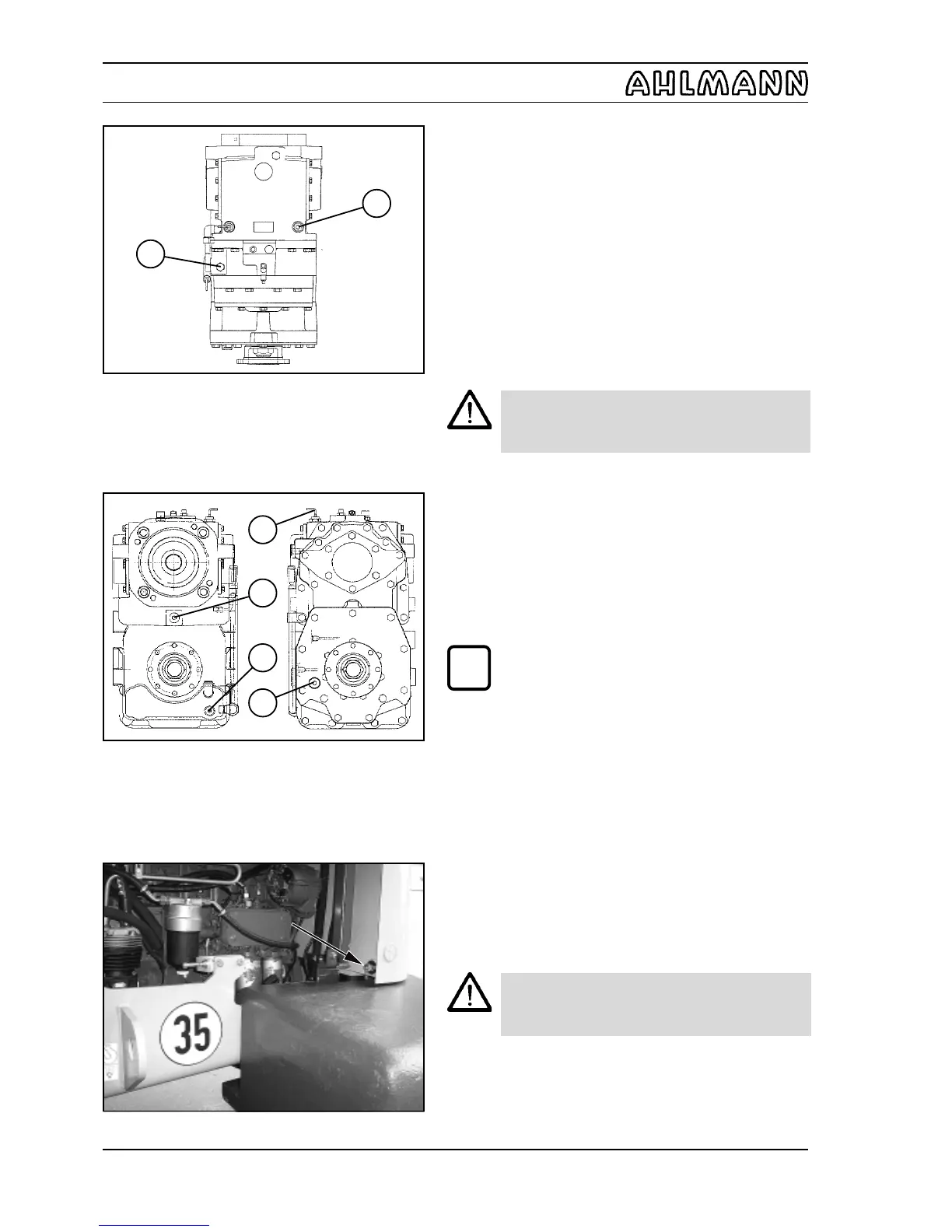 AHLMANN

35