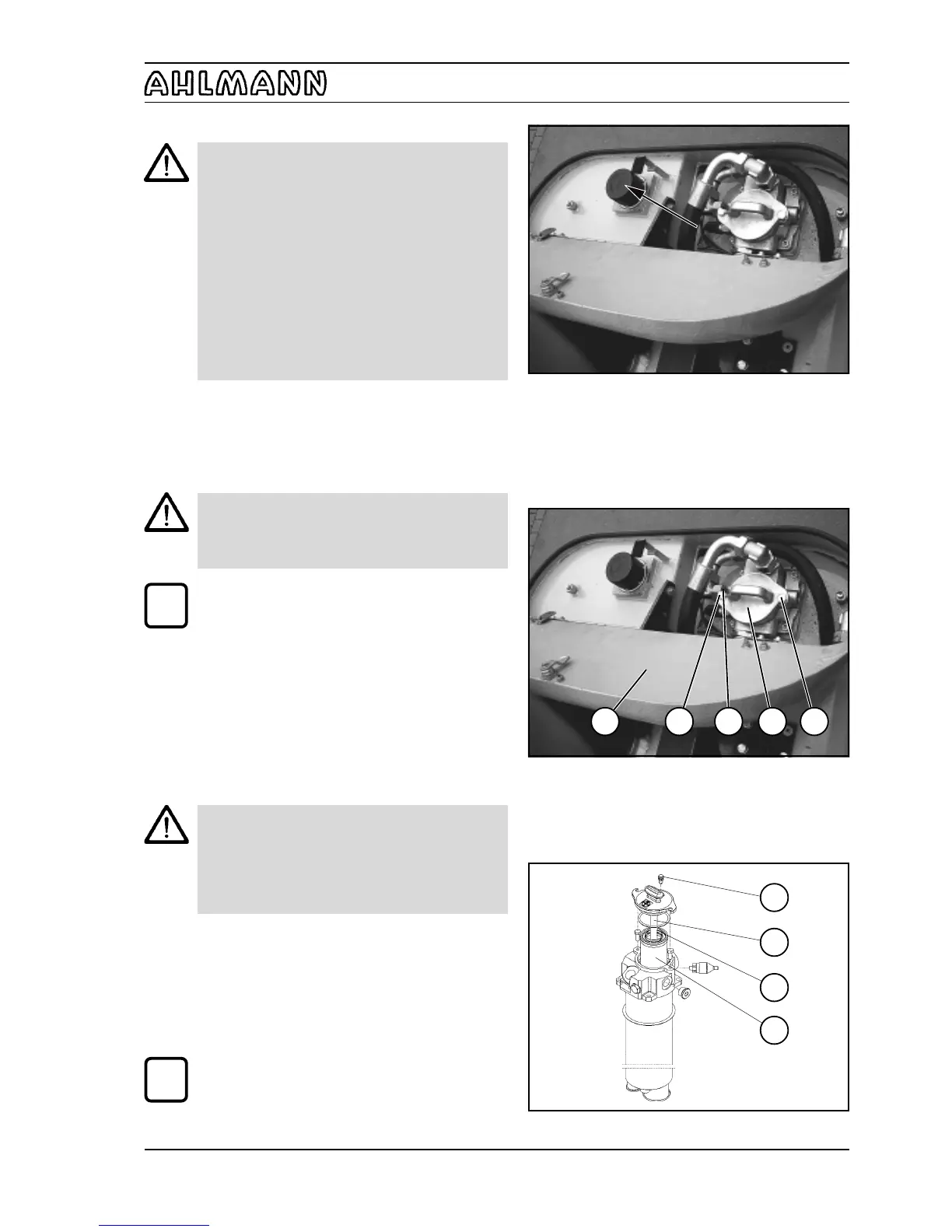 AHLMANN