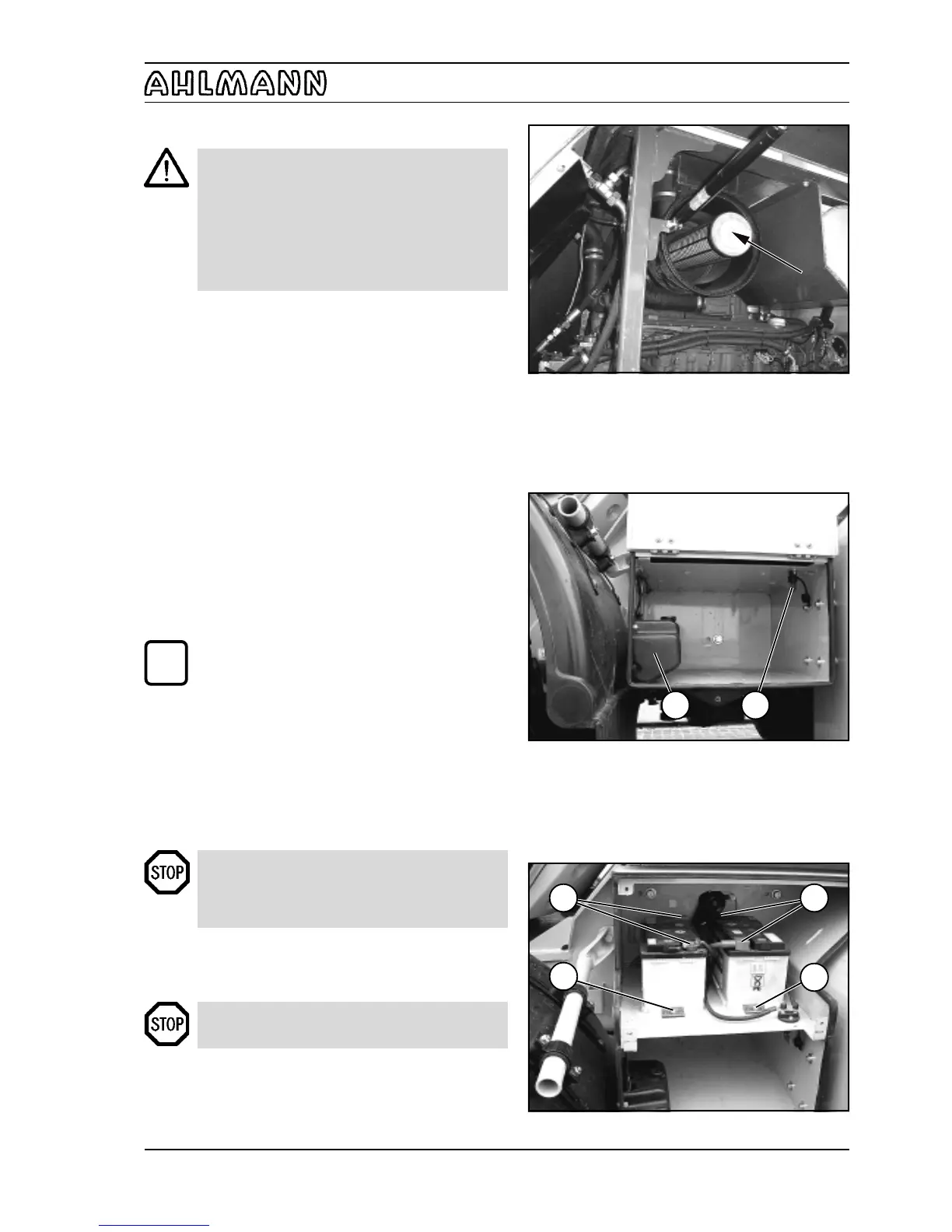 AHLMANN

STOP

STOP