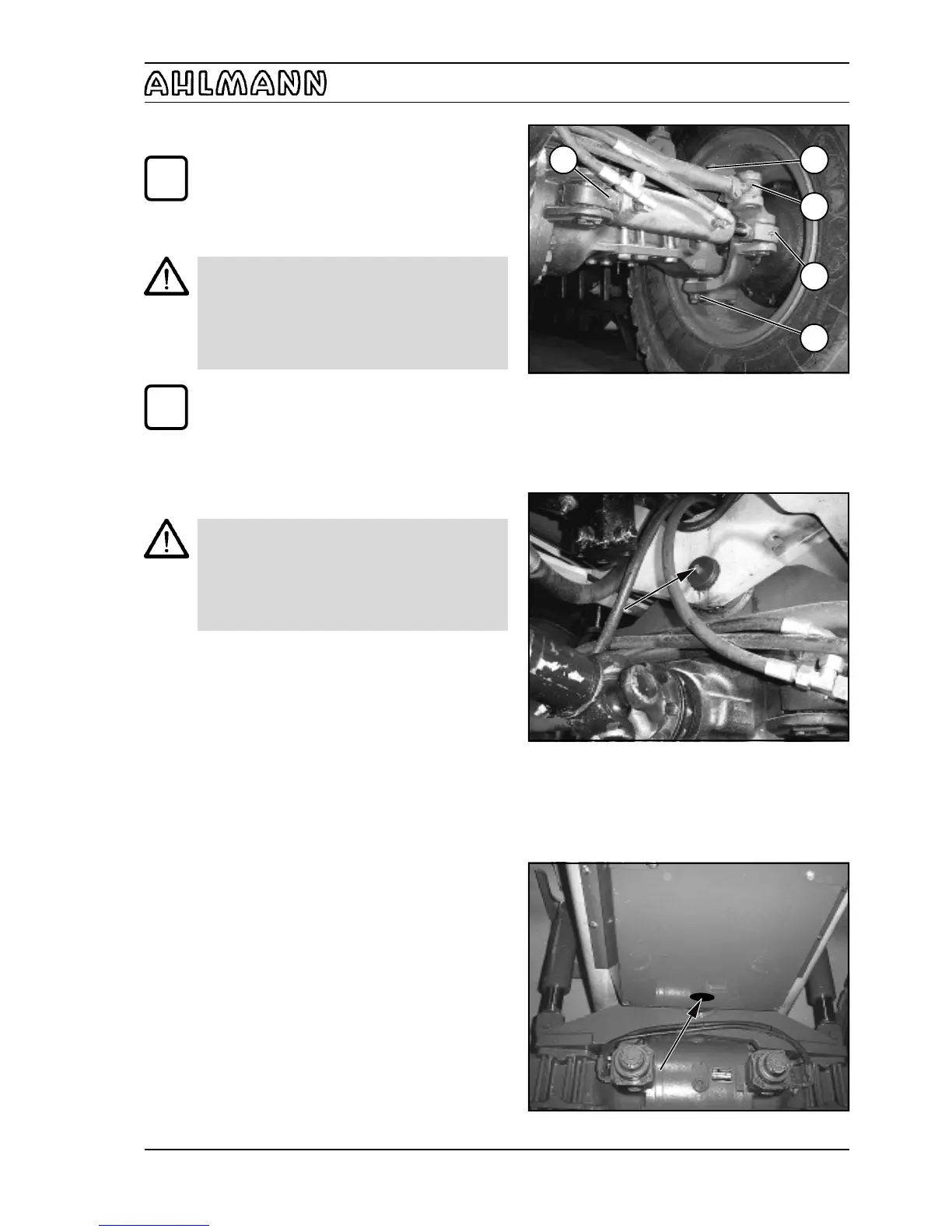 AHLMANN