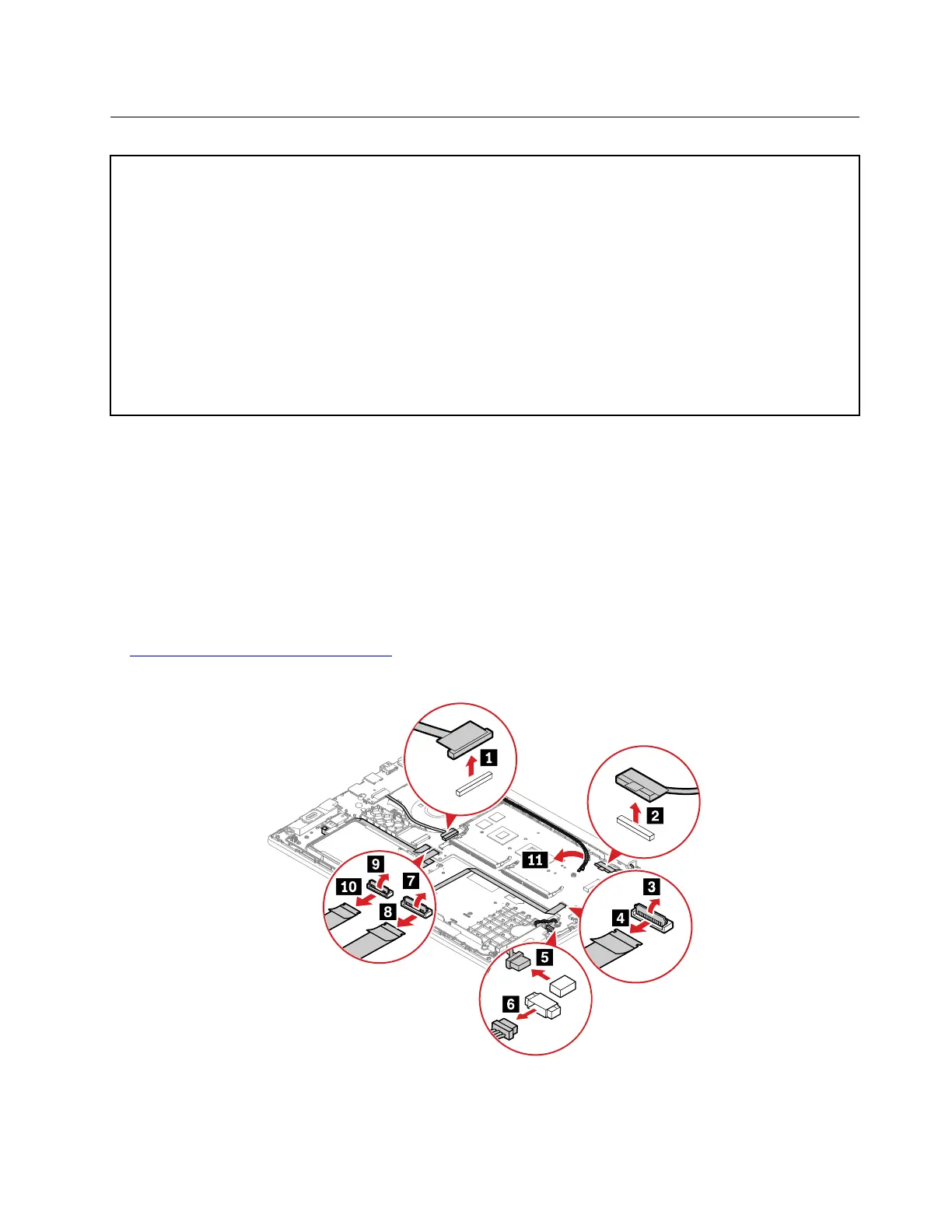 1
2
11
9
10
7
8
3
4
5
6