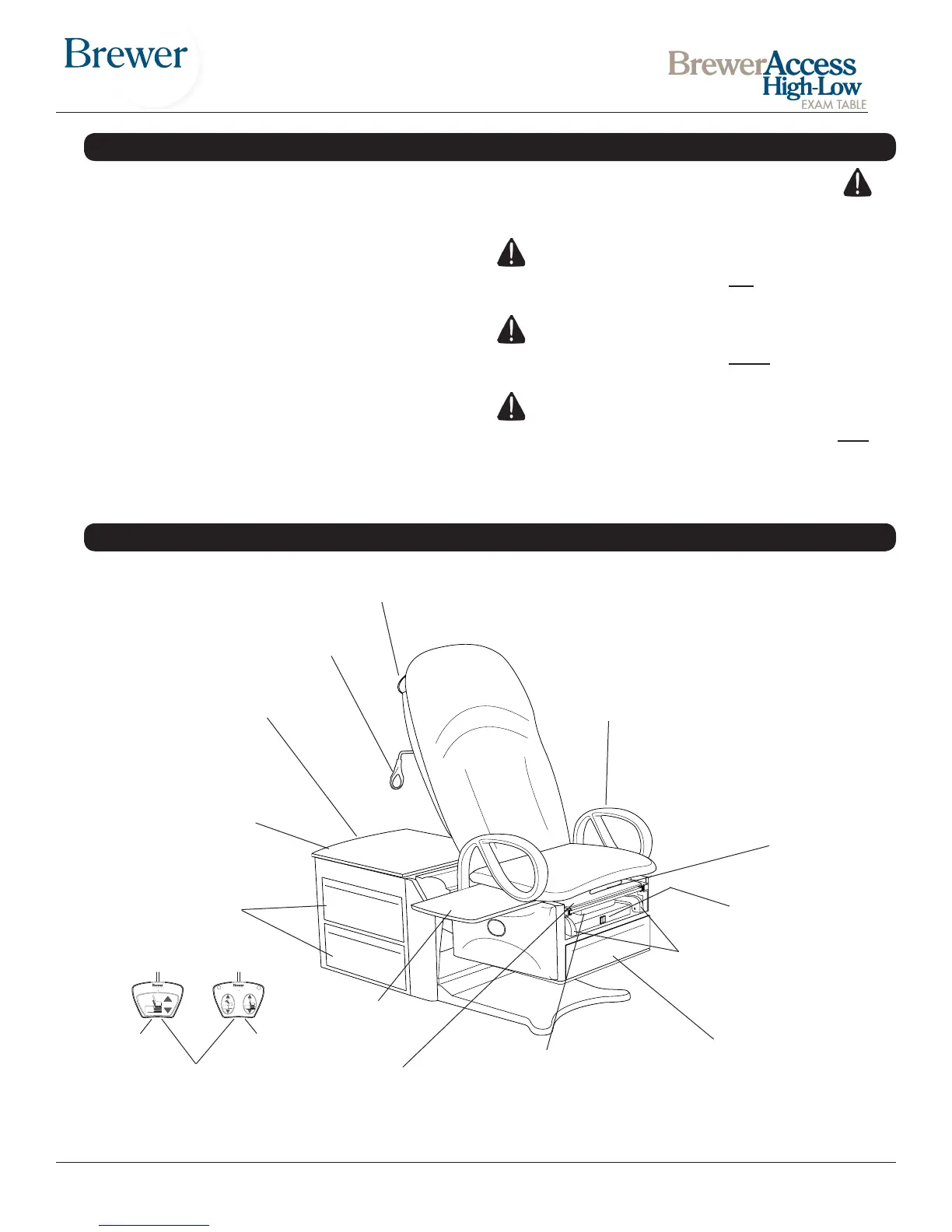 Brewer

BrewerAccess
High-Low
EXAM TABLE

Brewer

Brewer