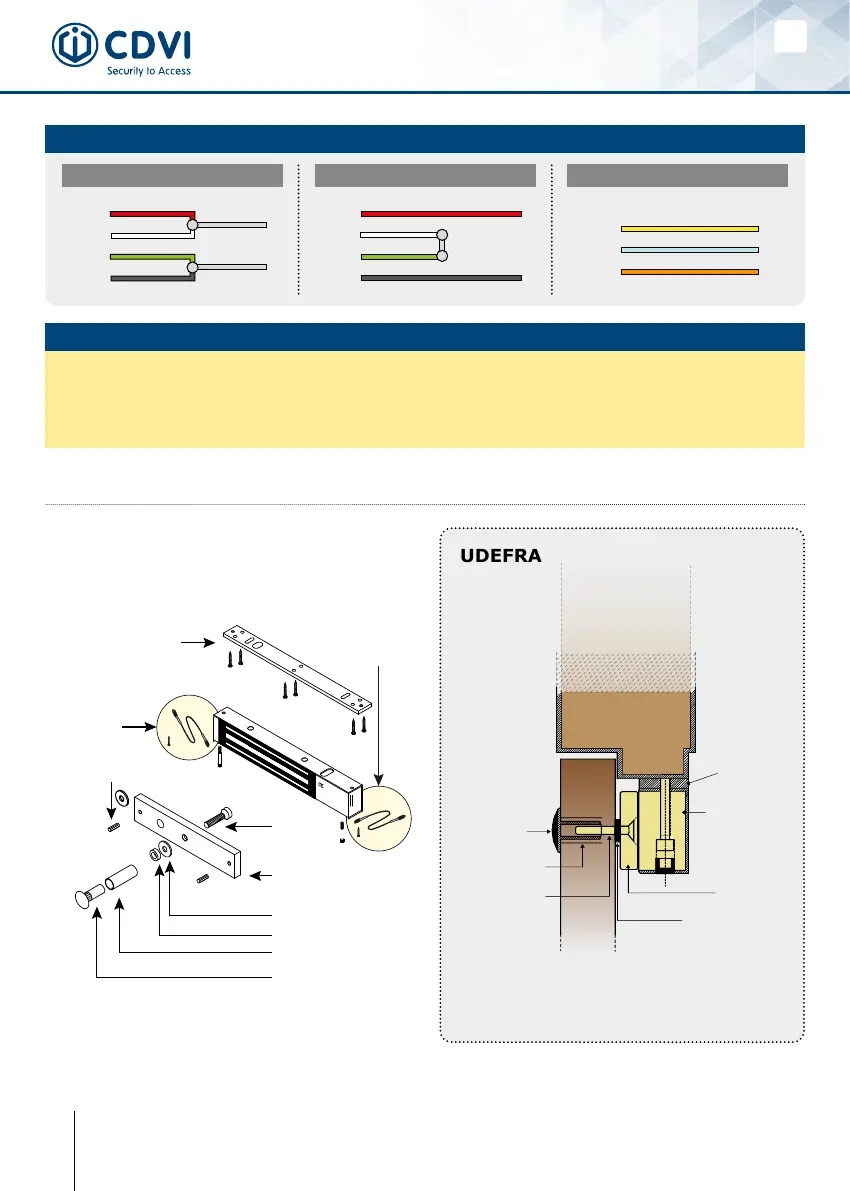 CDVI
Security to Access

UDEFRA