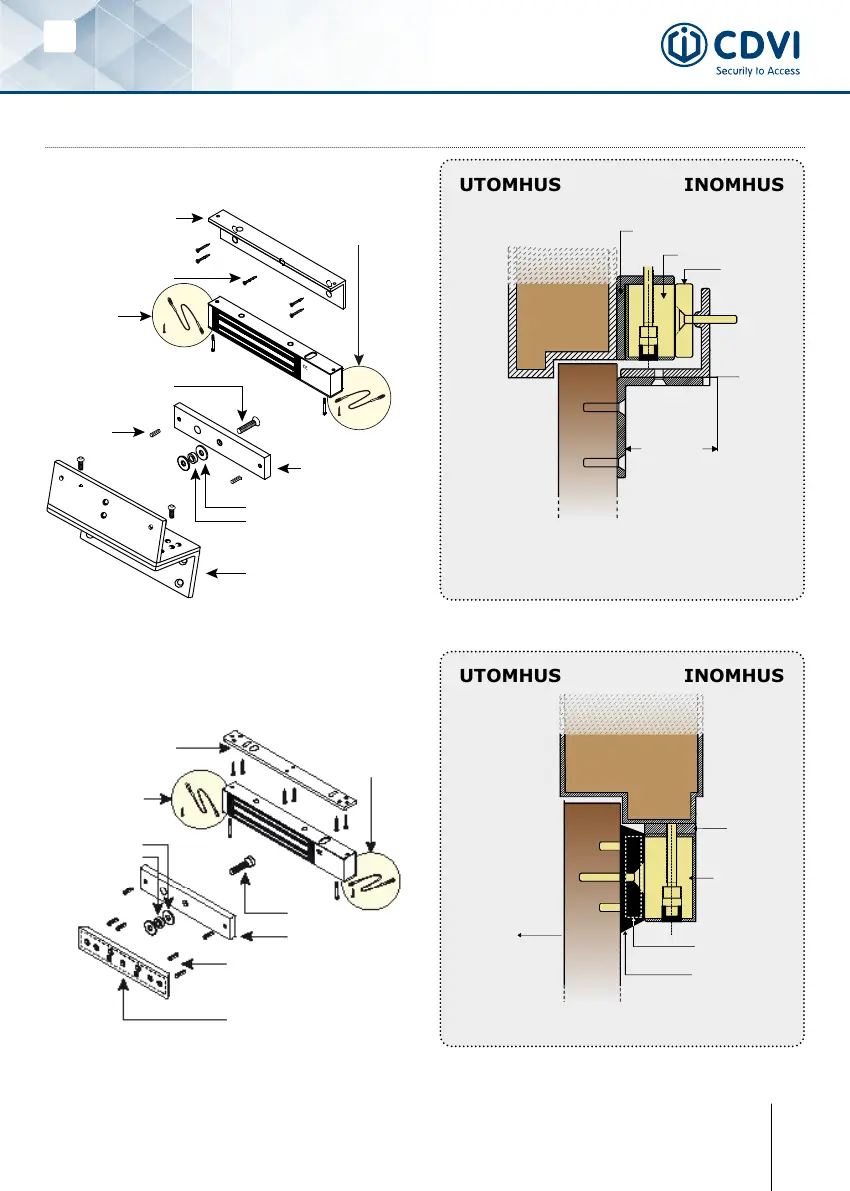 CDVI
Security to Access

UTOMHUS INOMHUS

UTOMHUS INOMHUS