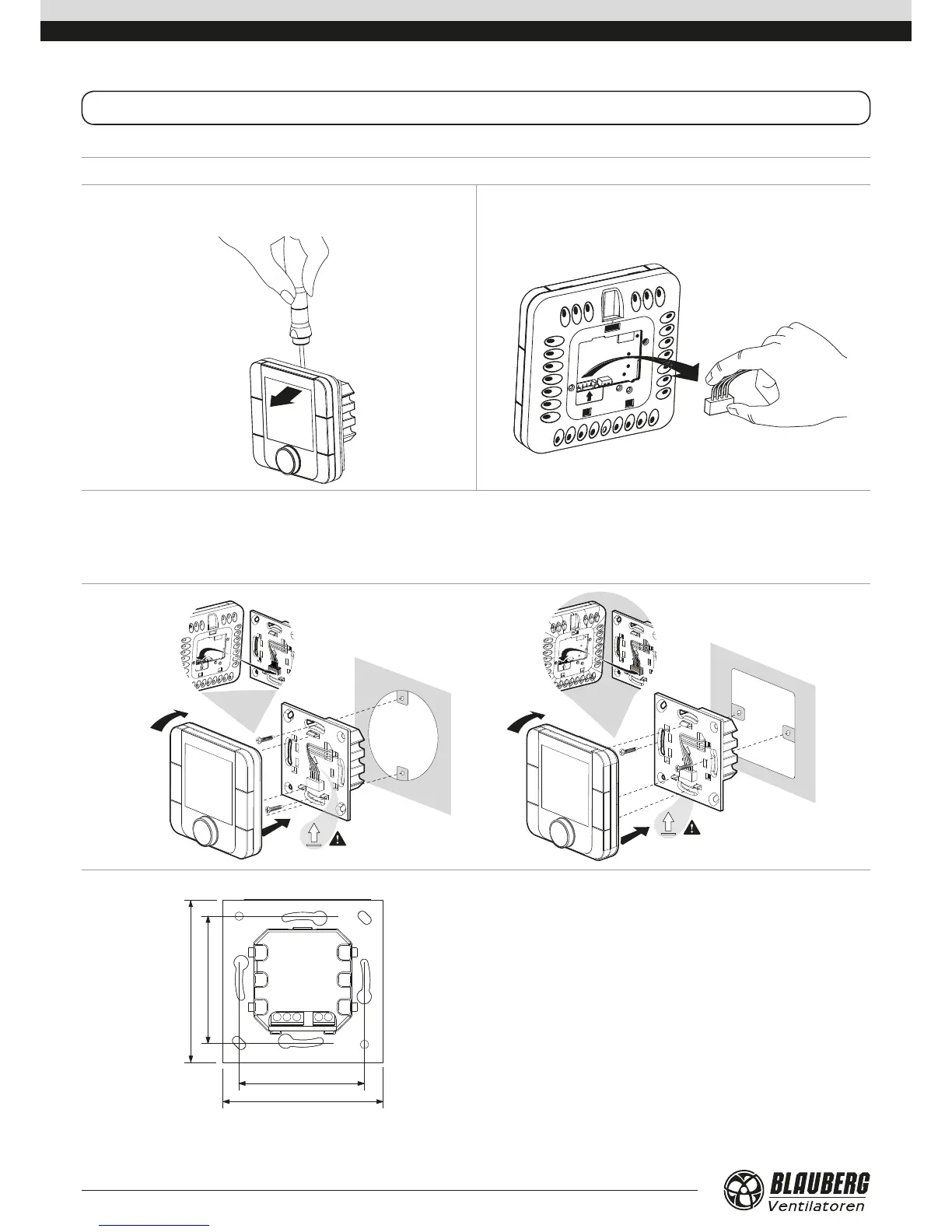 BLAUBERG
Ventilatoren