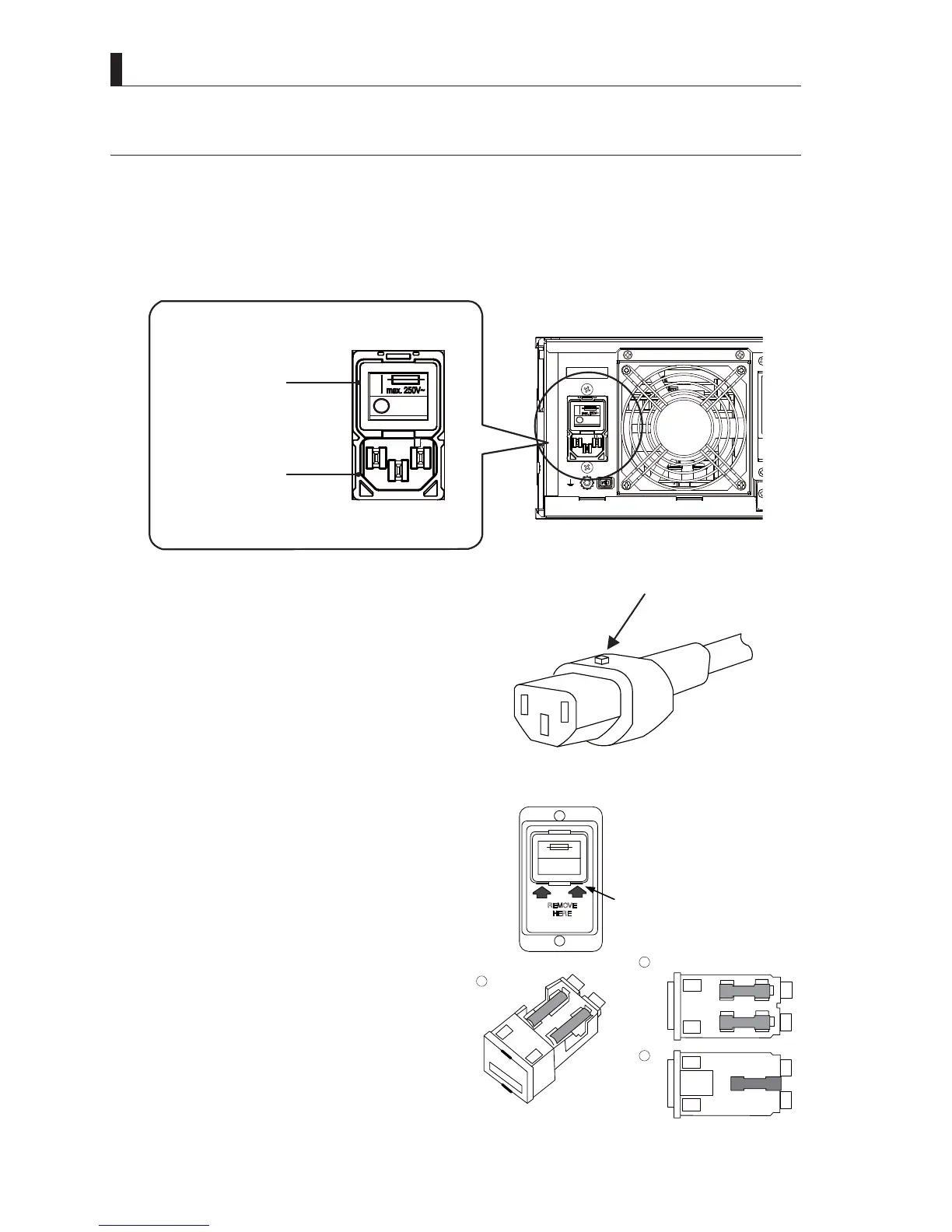 max. 250V~

REMOVE HERE