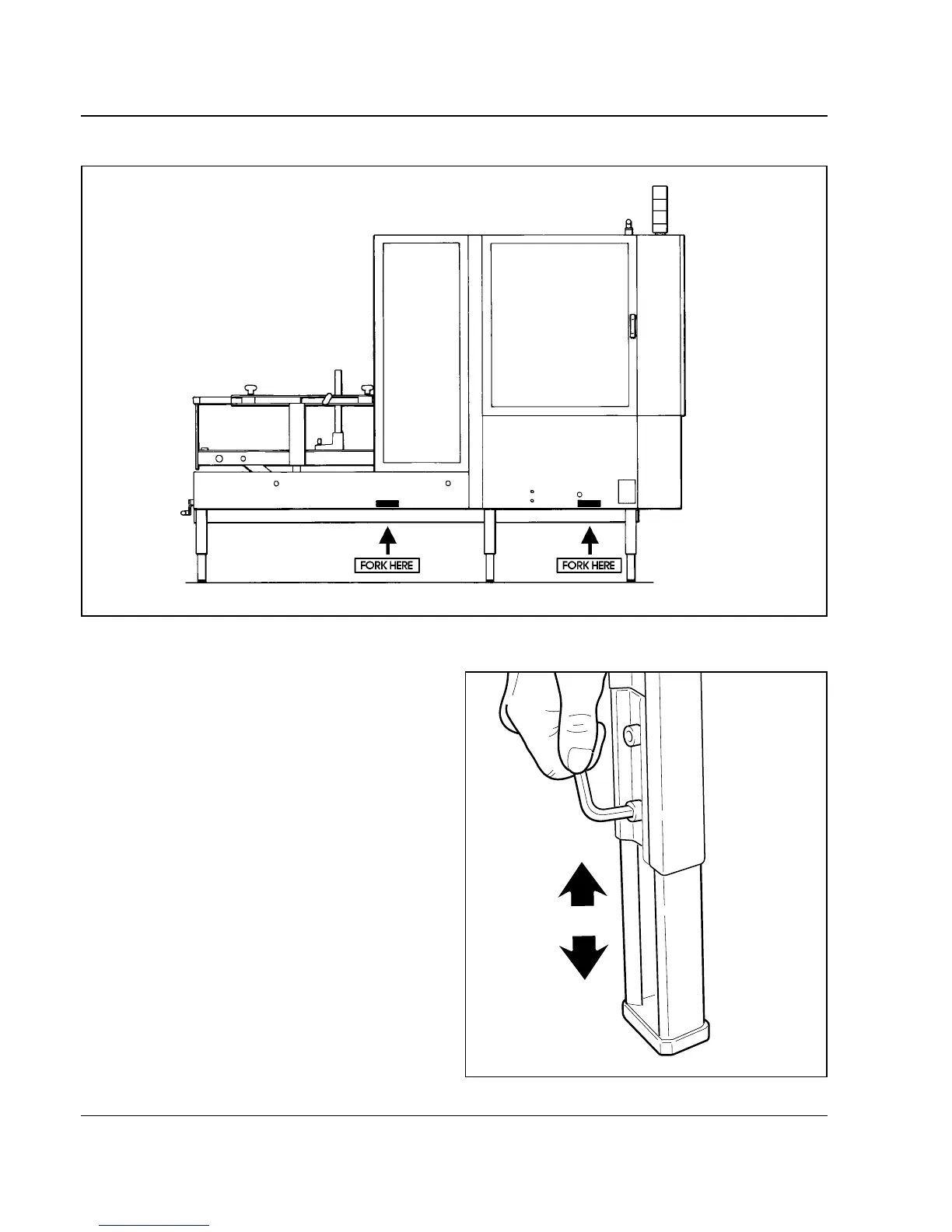 FORK HERE

FORK HERE