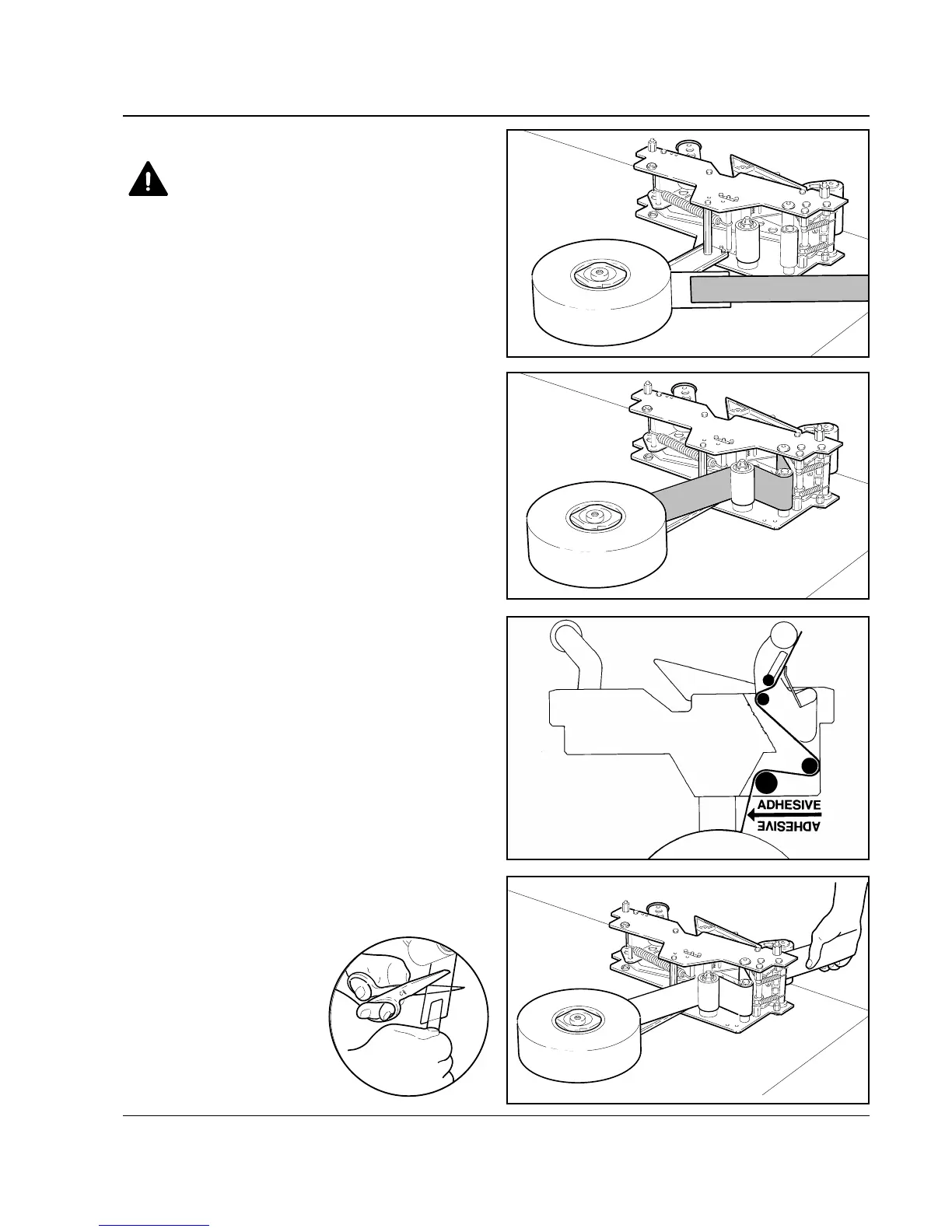 ADHESIVE
ADHESIVE