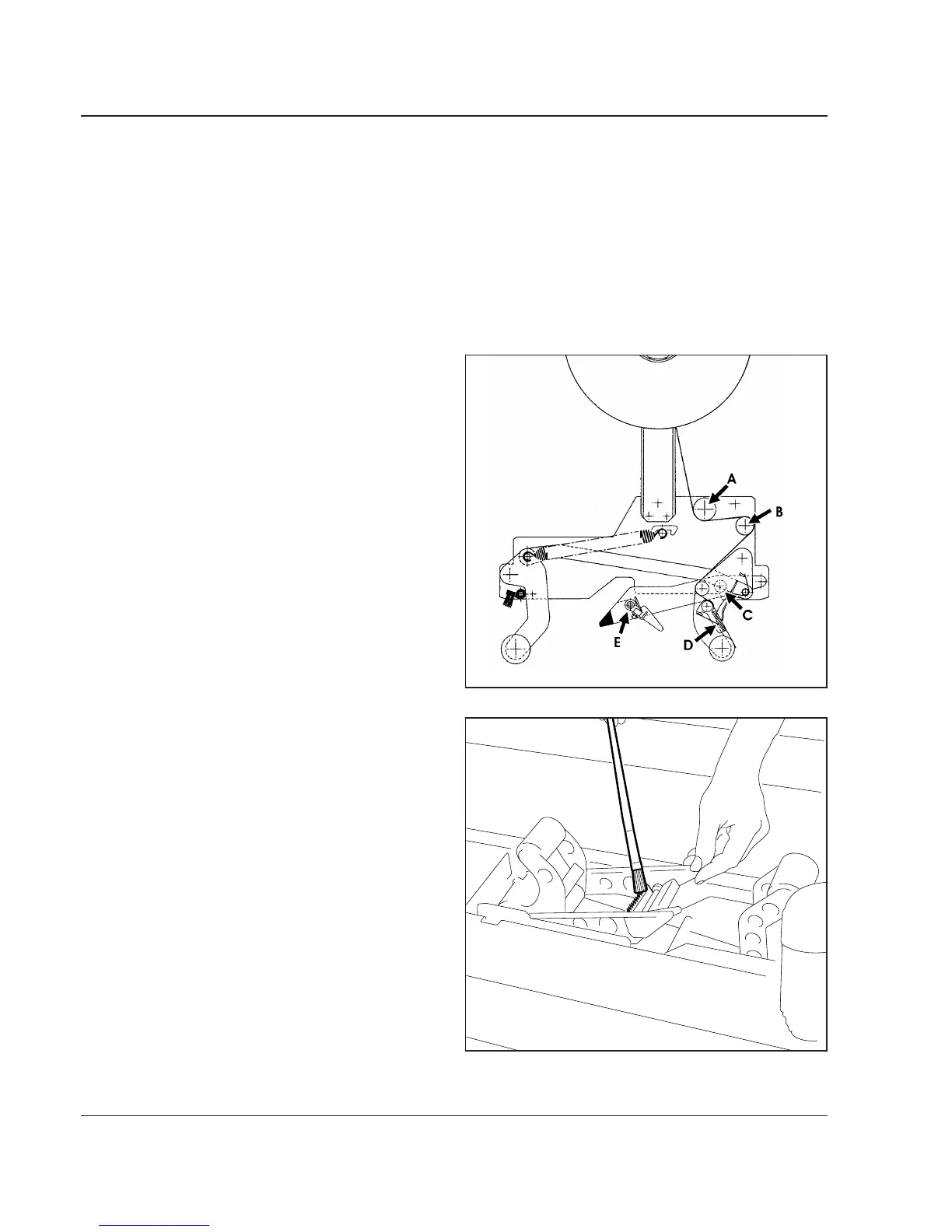 A
B
C
D
E