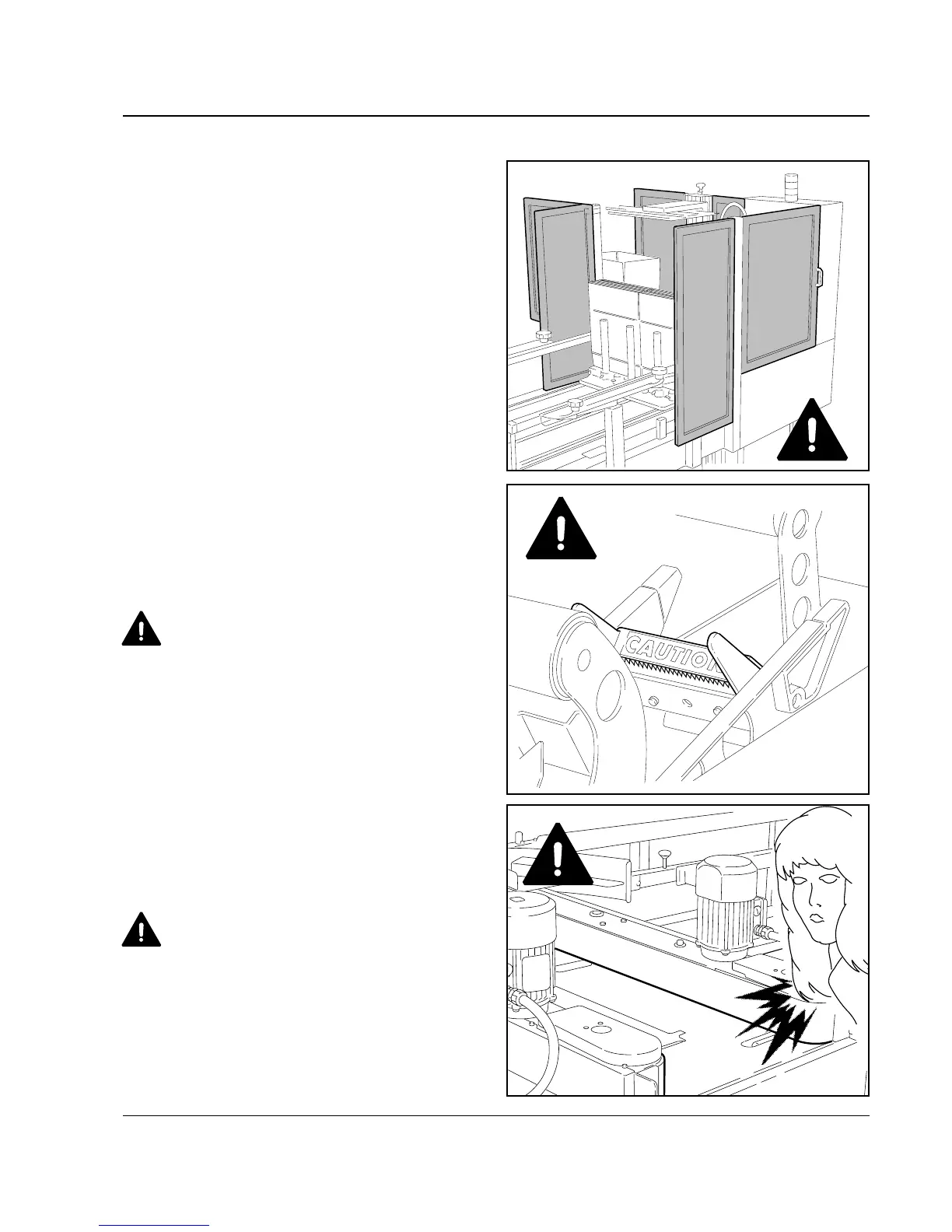 CAUTION