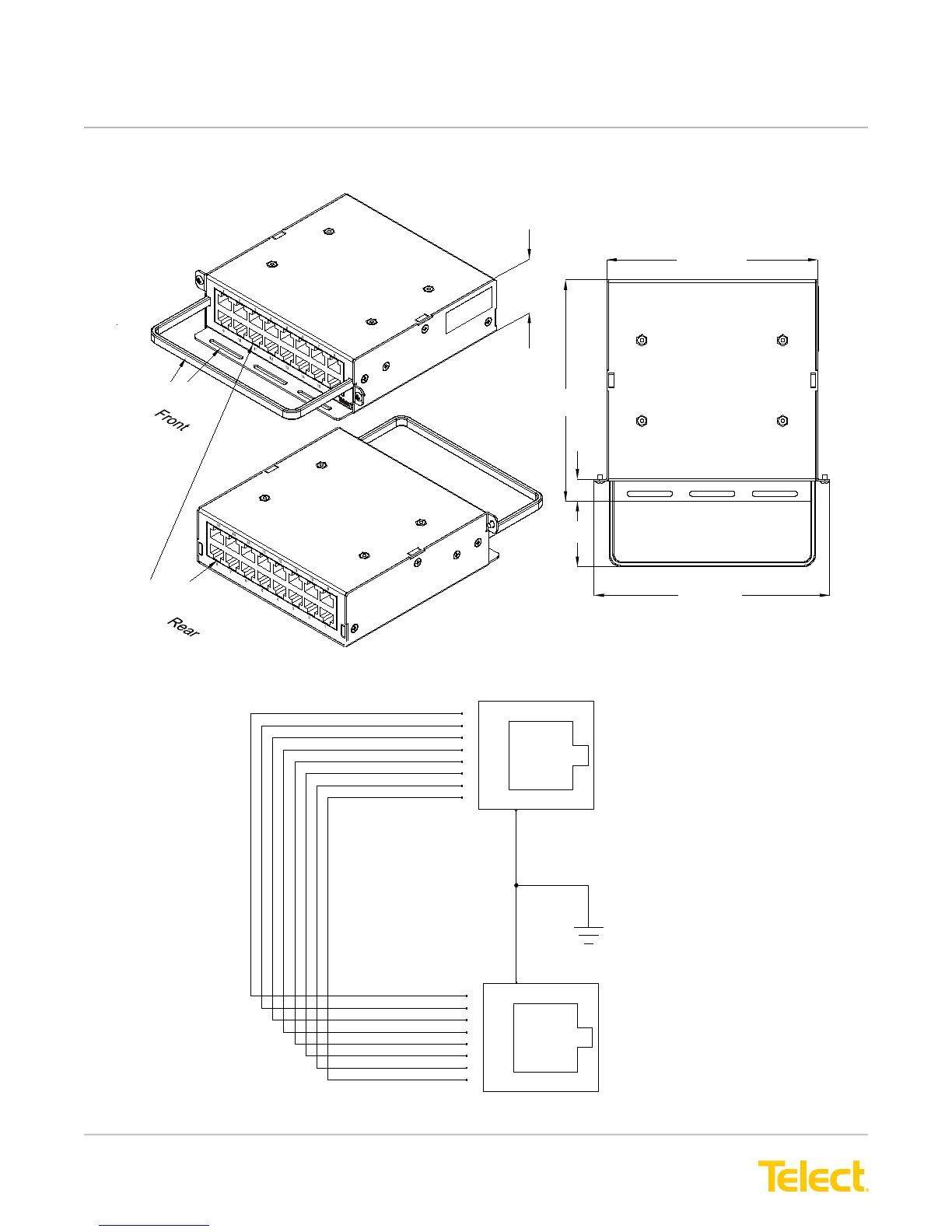 Front

Rear

Telect