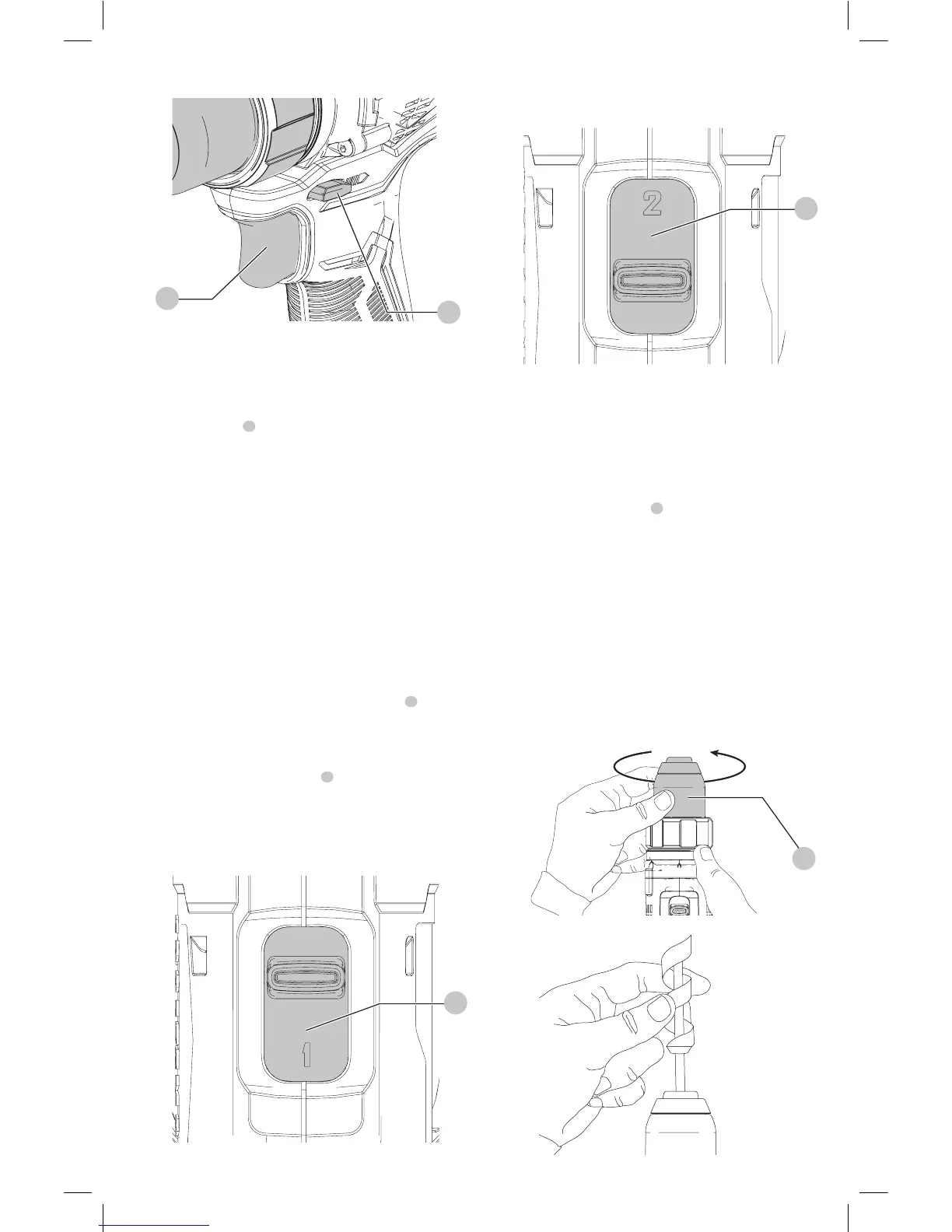 2

1