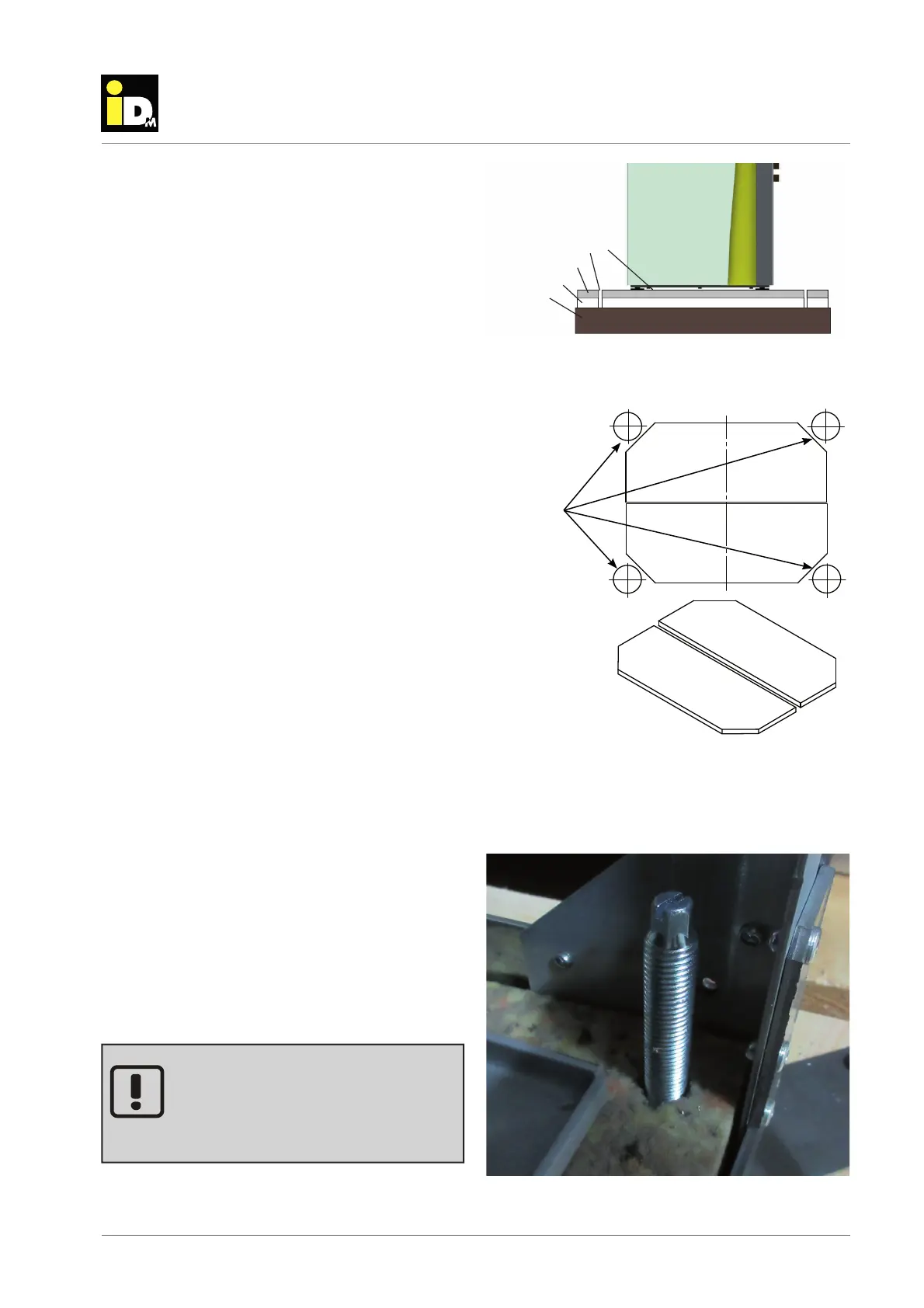 iDM