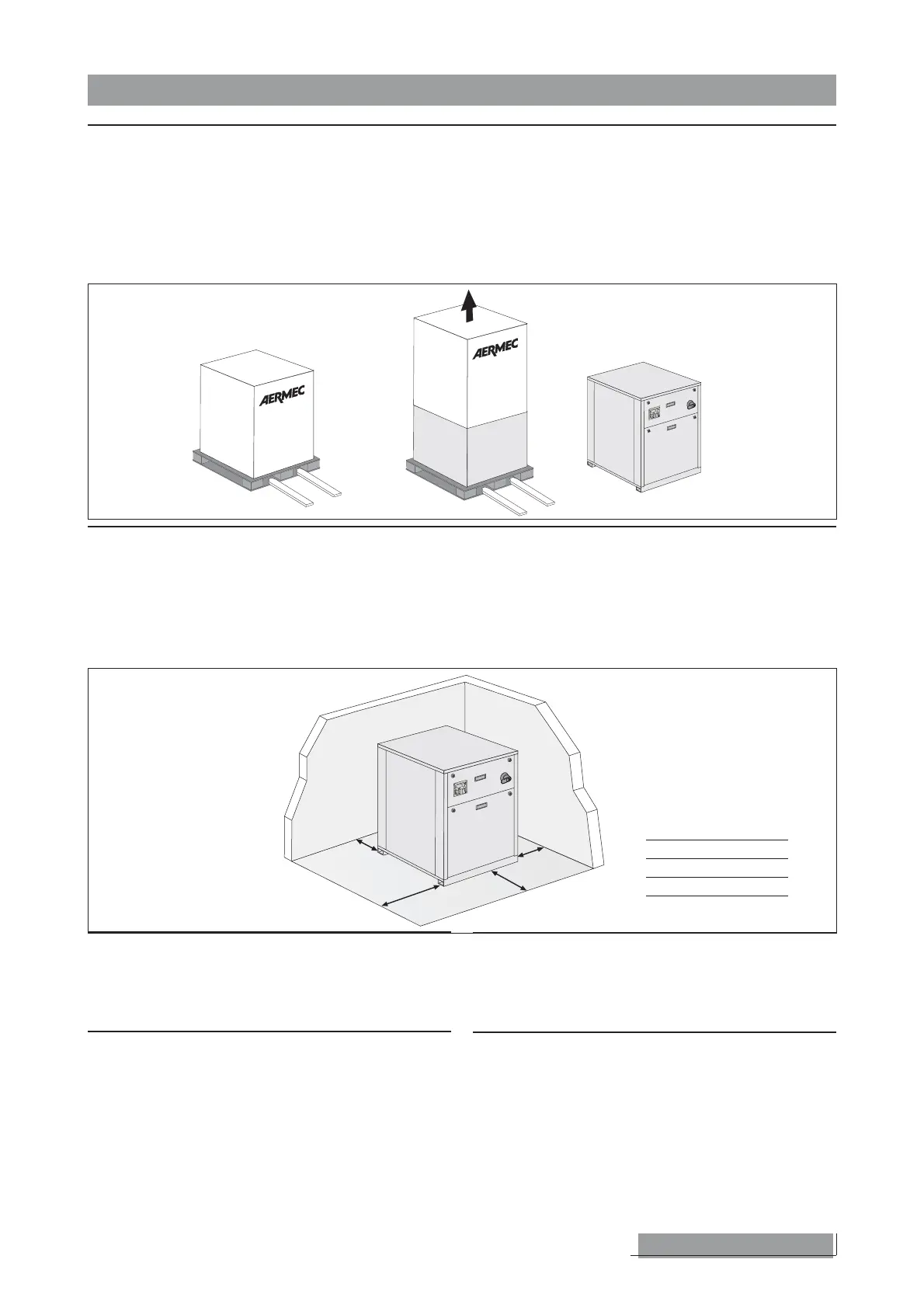 AERMEC

AERMEC