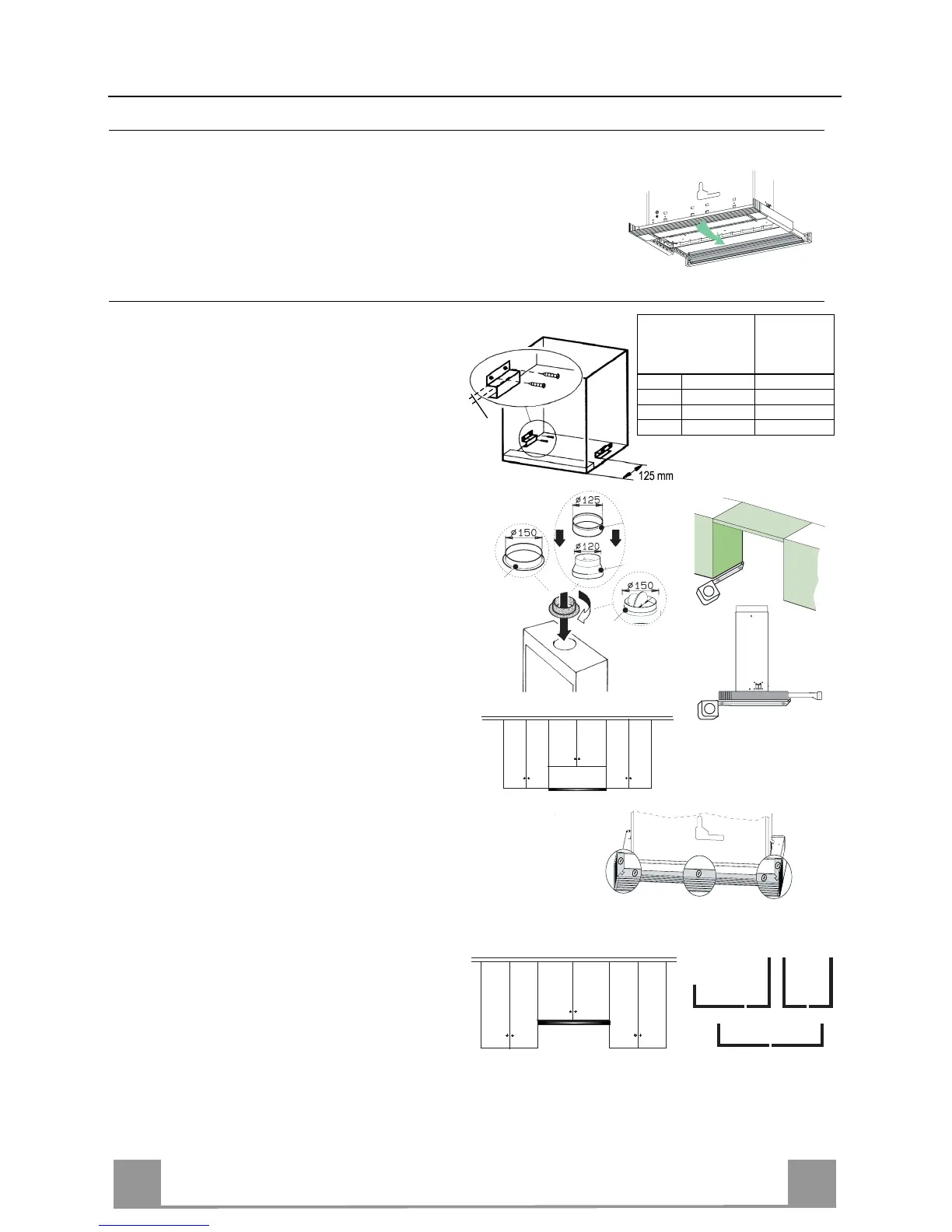 125 mm

ø125

ø150

ø120

ø150