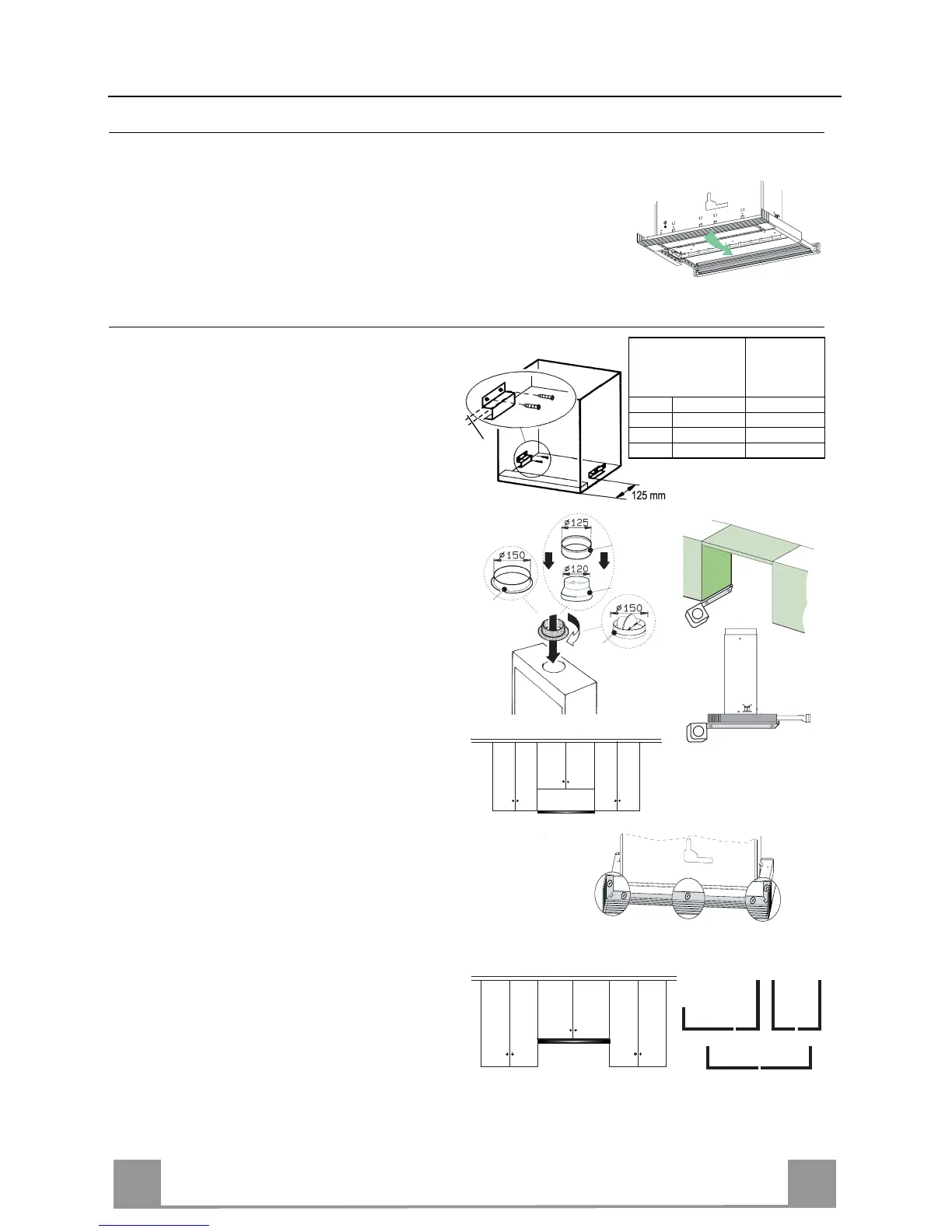 125 mm

ø125

ø150

ø120

ø150