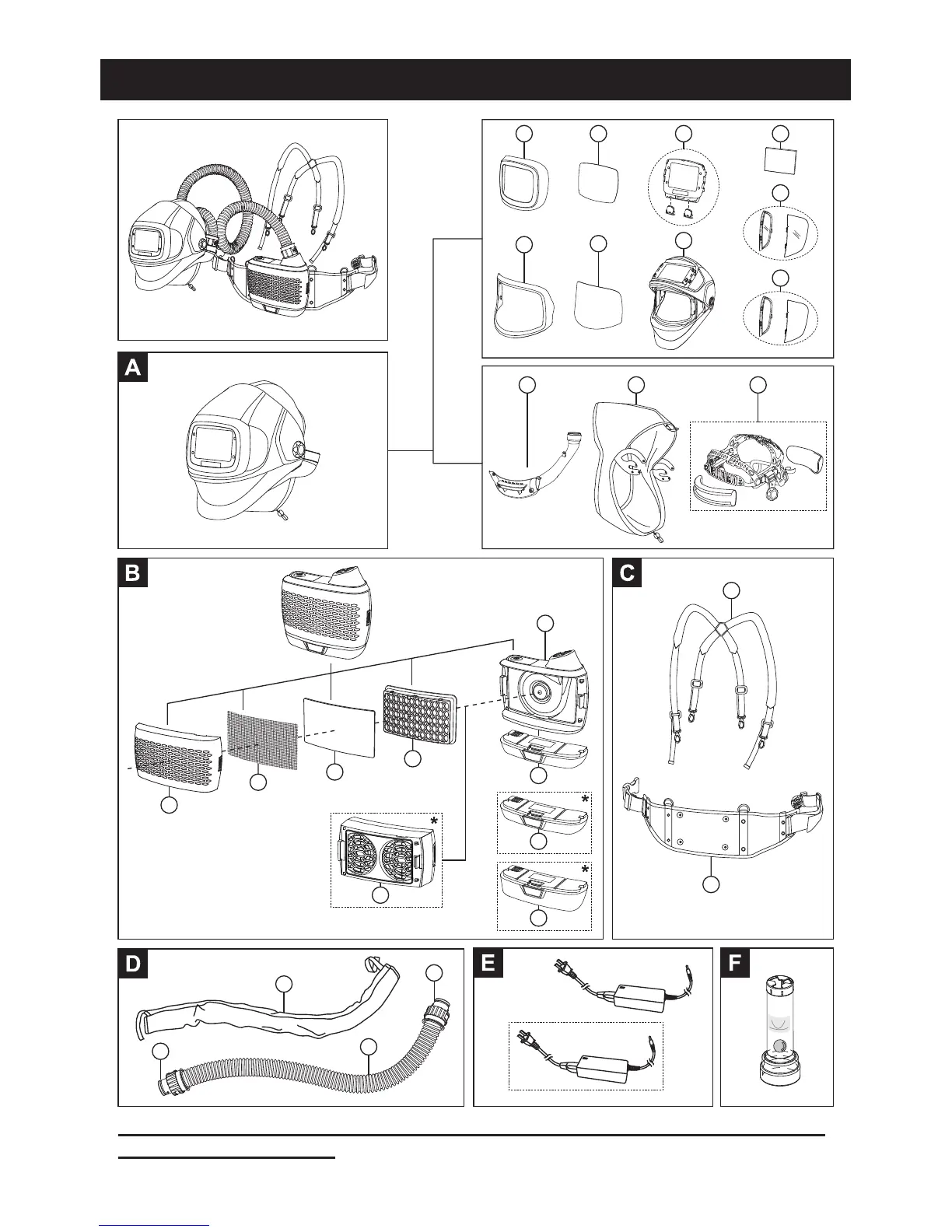 A

B

*

*

*

C

D

E

F