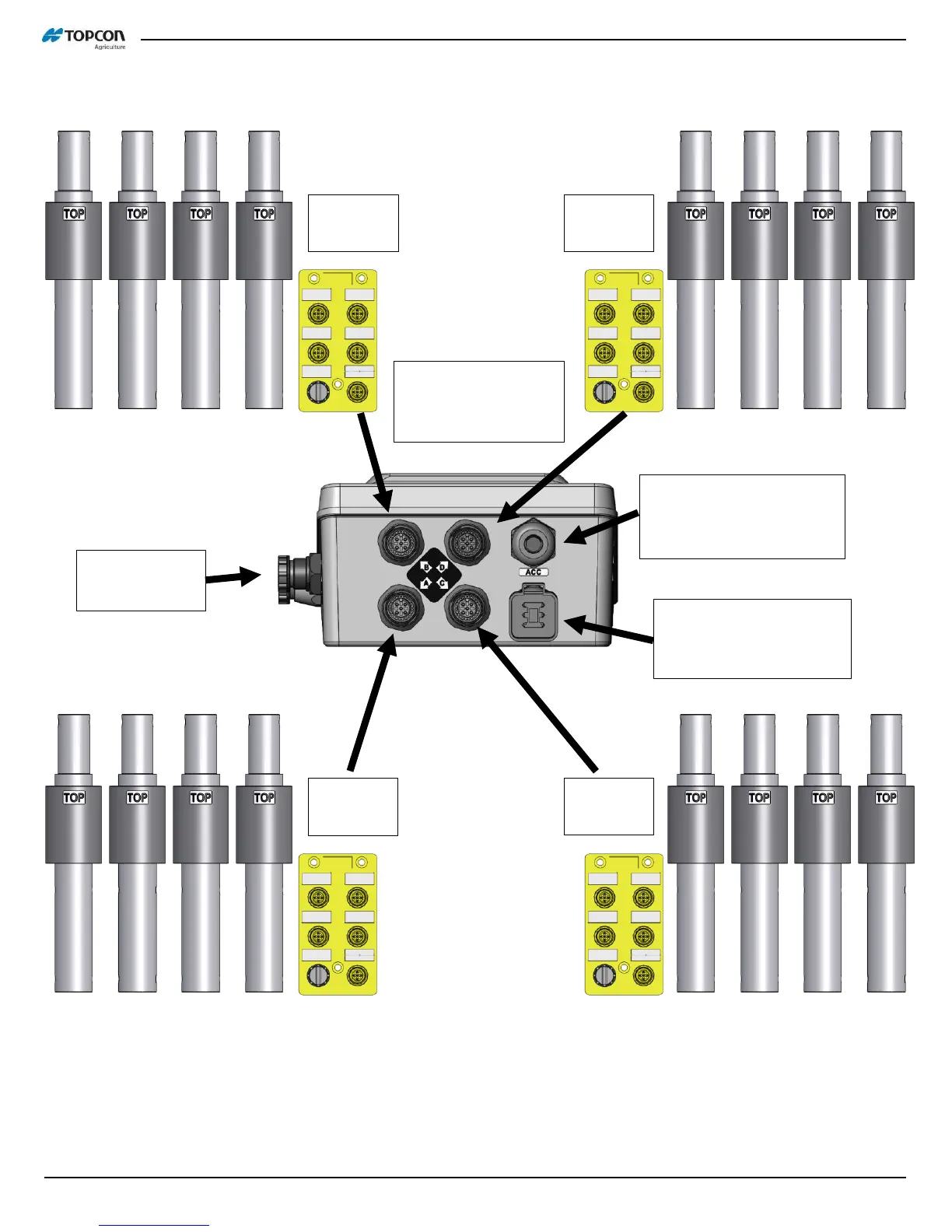 TOPCON
Agriculture

TOP TOP TOP TOP
TOP TOP TOP TOP

B D
A C

ACC

TOP TOP TOP TOP
TOP TOP TOP TOP