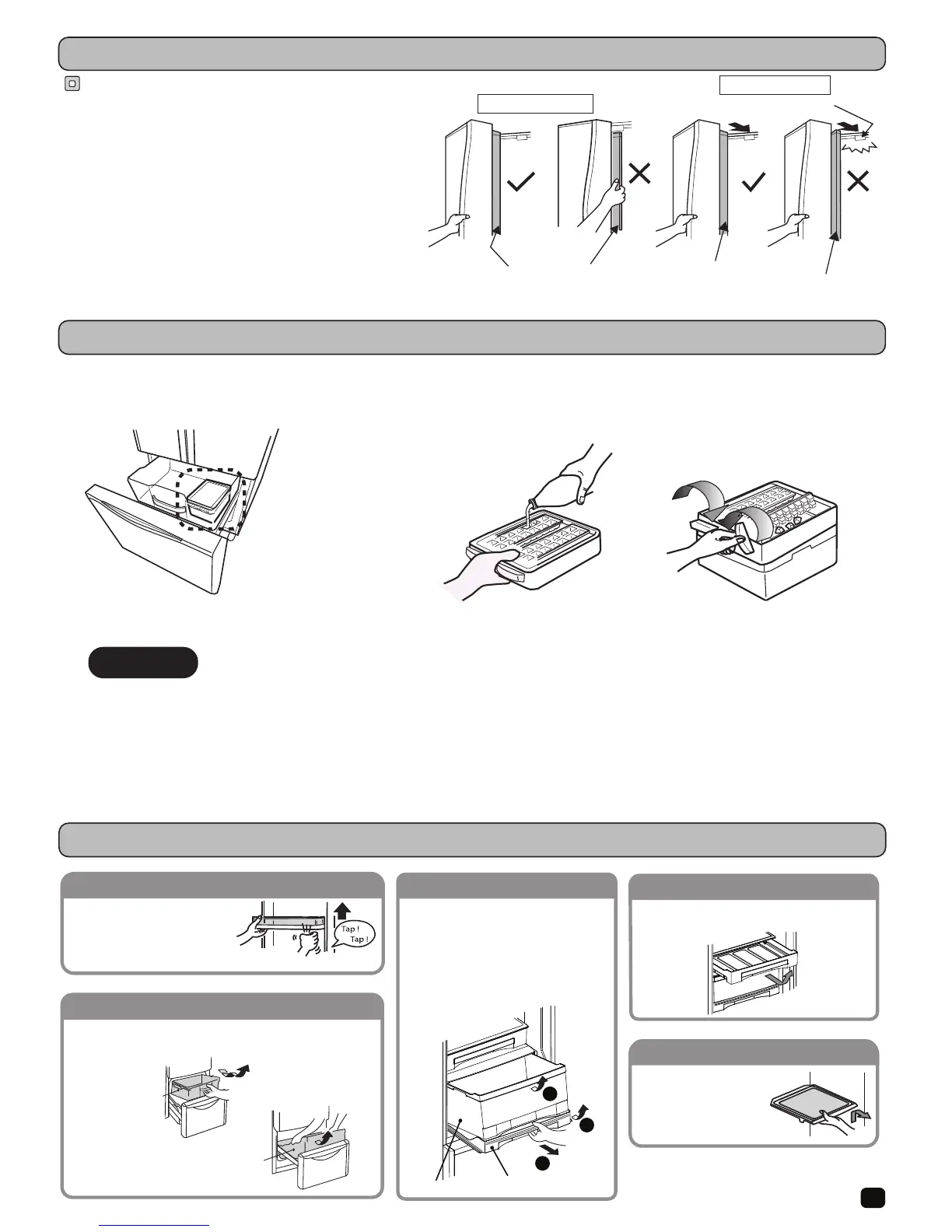 Tap !
Tap !