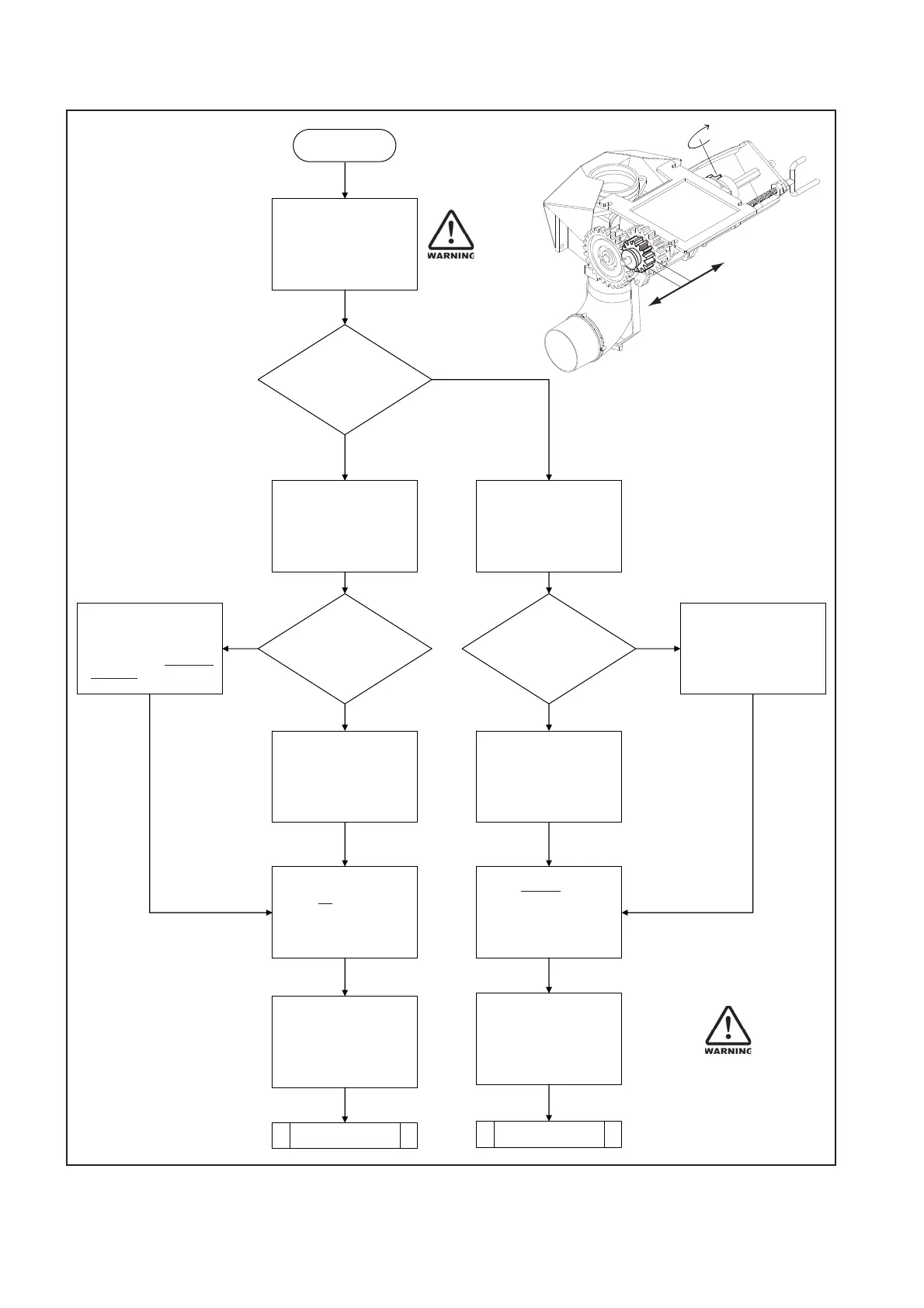 WARNING

WARNING